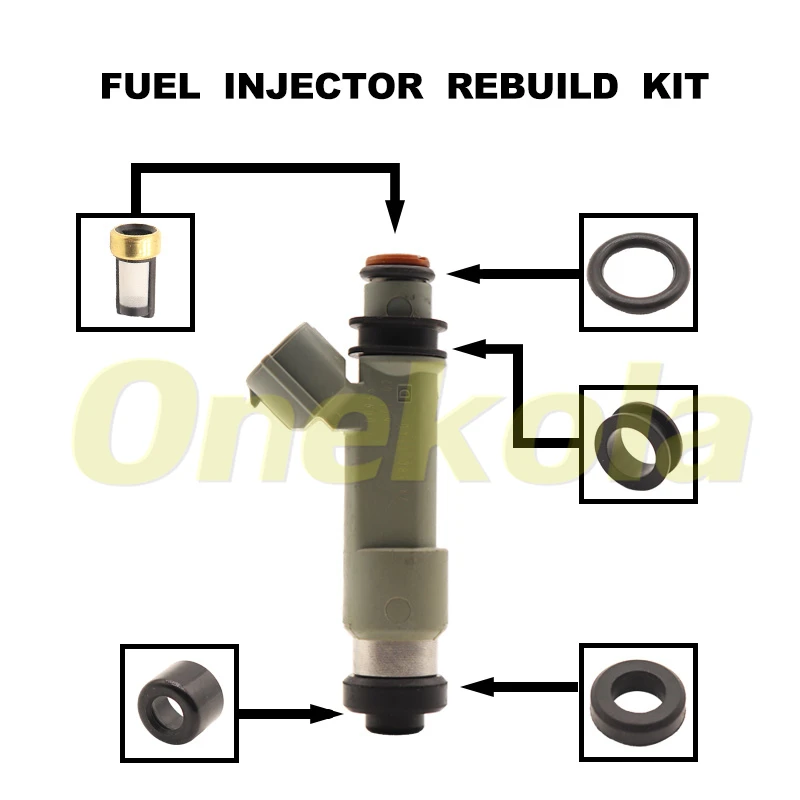 FUEL INJECTOR REBUILD KIT

Onekola