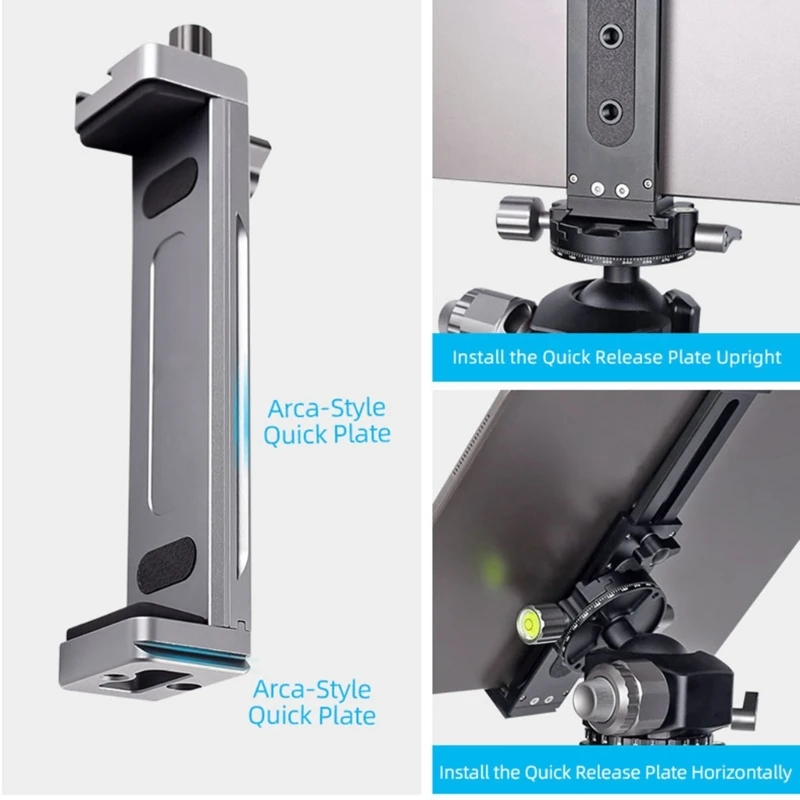 Arca-Style Quick Plate

Arca-Style Quick Plate

Install the Quick Release Plate Upright

Install the Quick Release Plate Horizontally