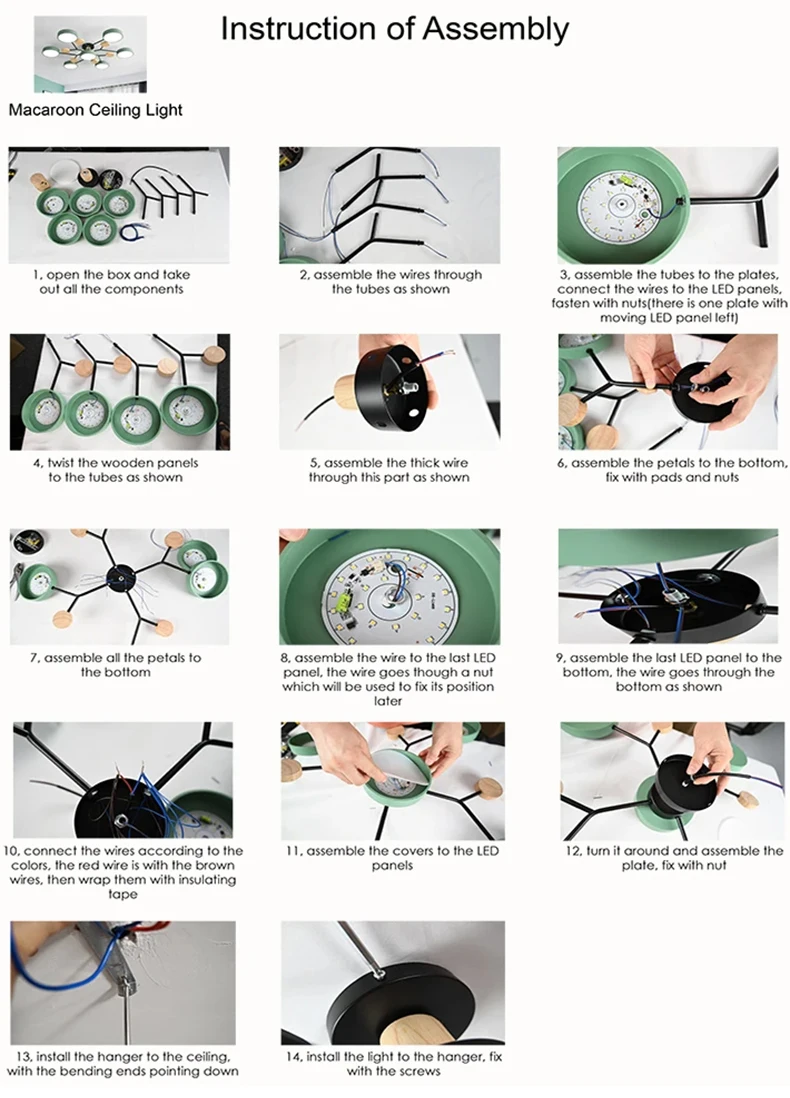 Instruction of Assembly

Macaroon Ceiling Light

1, open the box and take out all the components

2, assemble the wires through the tubes as shown

3, assemble the tubes to the plates, connect the wires to the LED panels, fasten with nuts(there is one plate with moving LED panel left)

4, twist the wooden panels to the tubes as shown

5, assemble the thick wire through this part as shown

6, assemble the petals to the bottom, fix with pads and nuts

7, assemble all the petals to the bottom

8, assemble the wire to the last LED panel, the wire goes though a nut which will be used to fix its position later

9, assemble the last LED panel to the bottom, the wire goes through the bottom as shown

10, connect the wires according to the colors, the red wire is with the brown wires, then wrap them with insulating tape

11, assemble the covers to the LED panels

12, turn it around and assemble the plate, fix with nut

13, install the hanger to the ceiling, with the bending ends pointing down

14, install the light to the hanger, fix with the screws