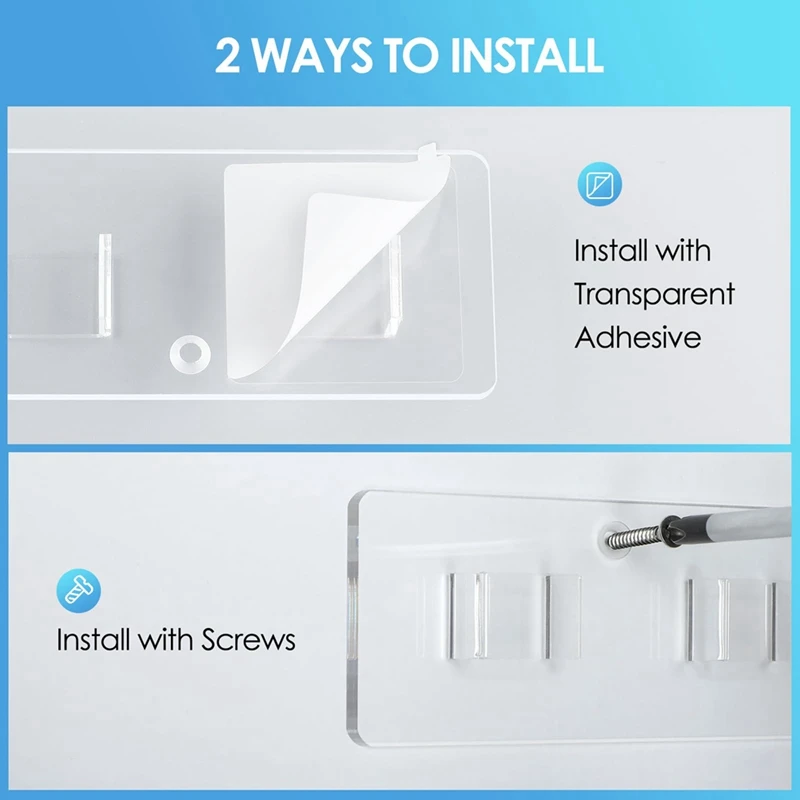 2 WAYS TO INSTALL

Install with Transparent Adhesive

Install with Screws