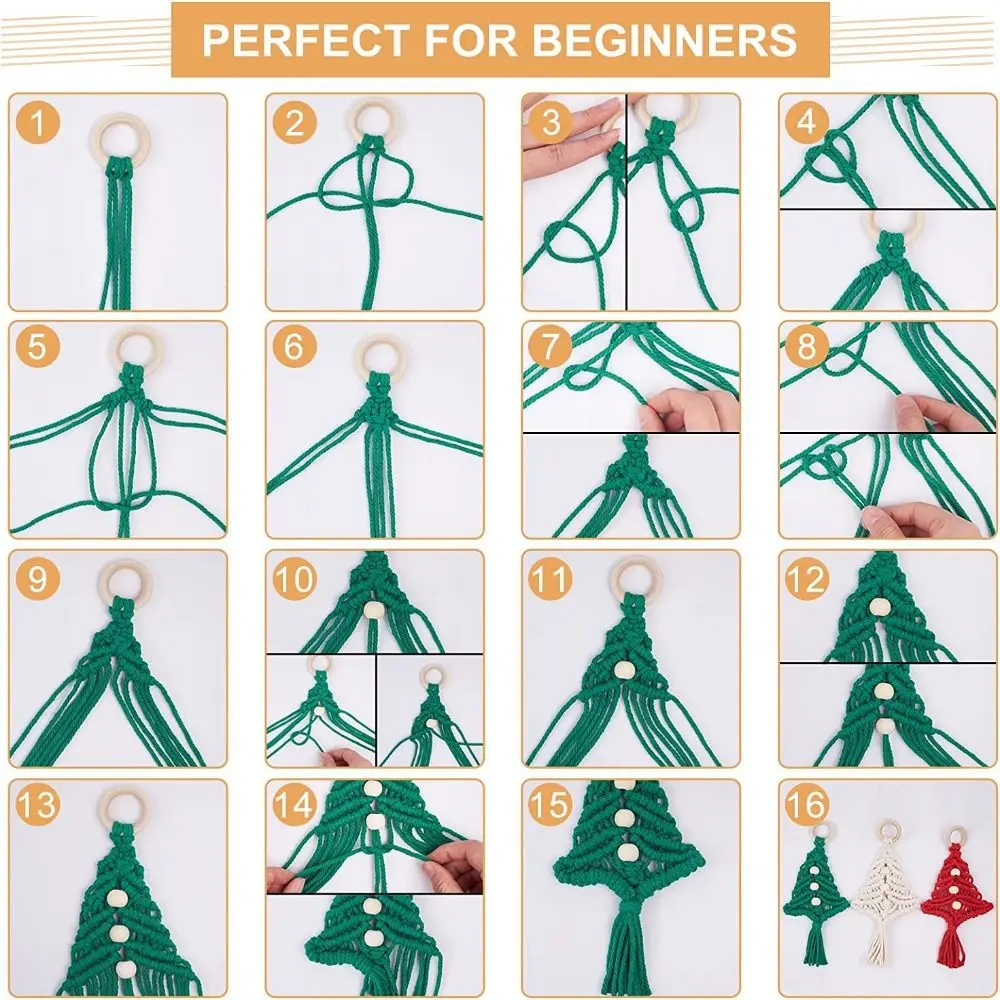 PERFECT FOR BEGINNERS

1

2

3

4

5

6

7

8

9

10

11

12

13

14

15

16