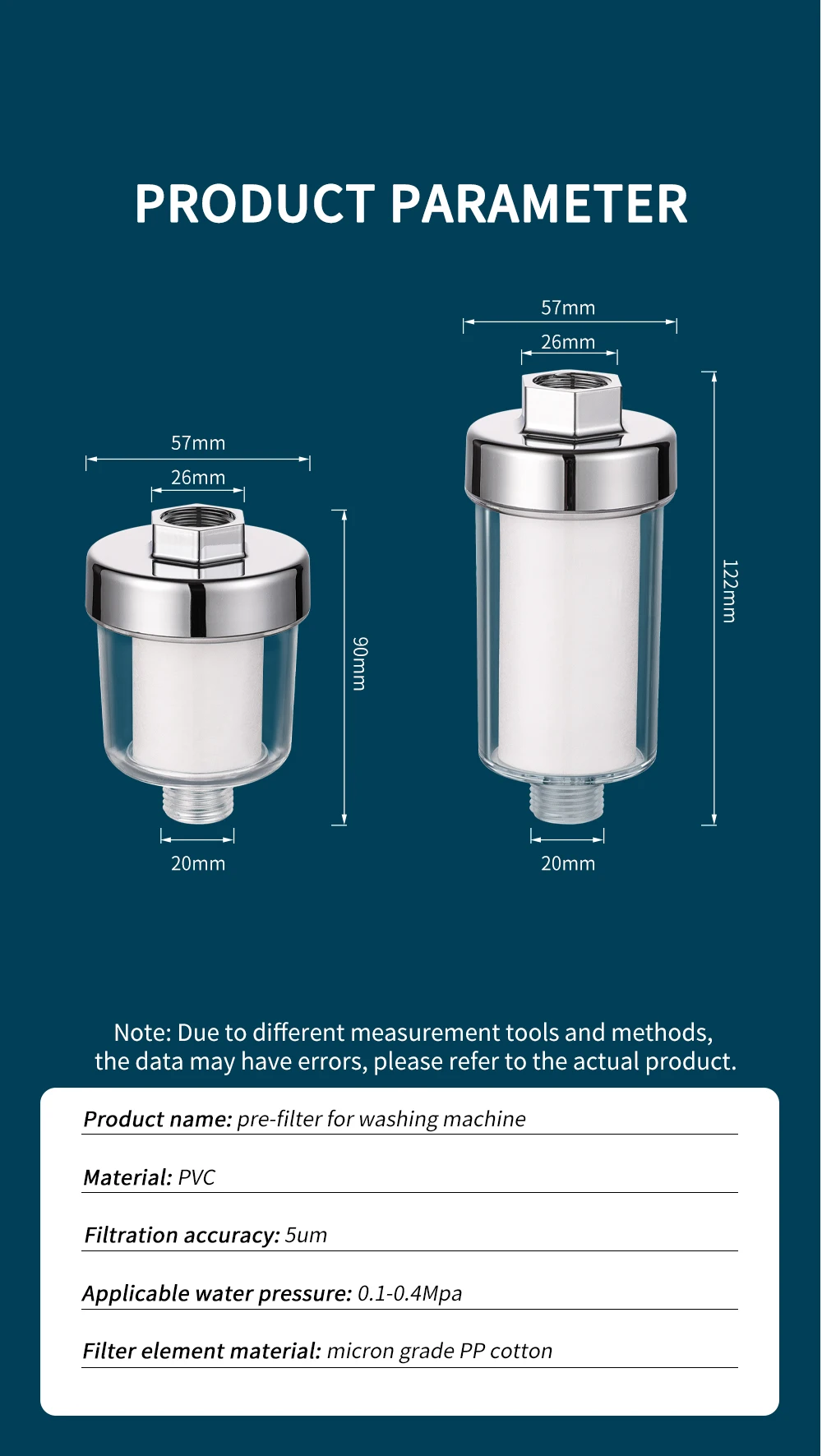 PRODUCT PARAMETER

57mm
26mm
90mm
20mm

57mm
26mm
122mm
20mm

Note: Due to different measurement tools and methods, the data may have errors, please refer to the actual product.

Product name: pre-filter for washing machine

Material: PVC

Filtration accuracy: 5um

Applicable water pressure: 0.1-0.4Mpa

Filter element material: micron grade PP cotton