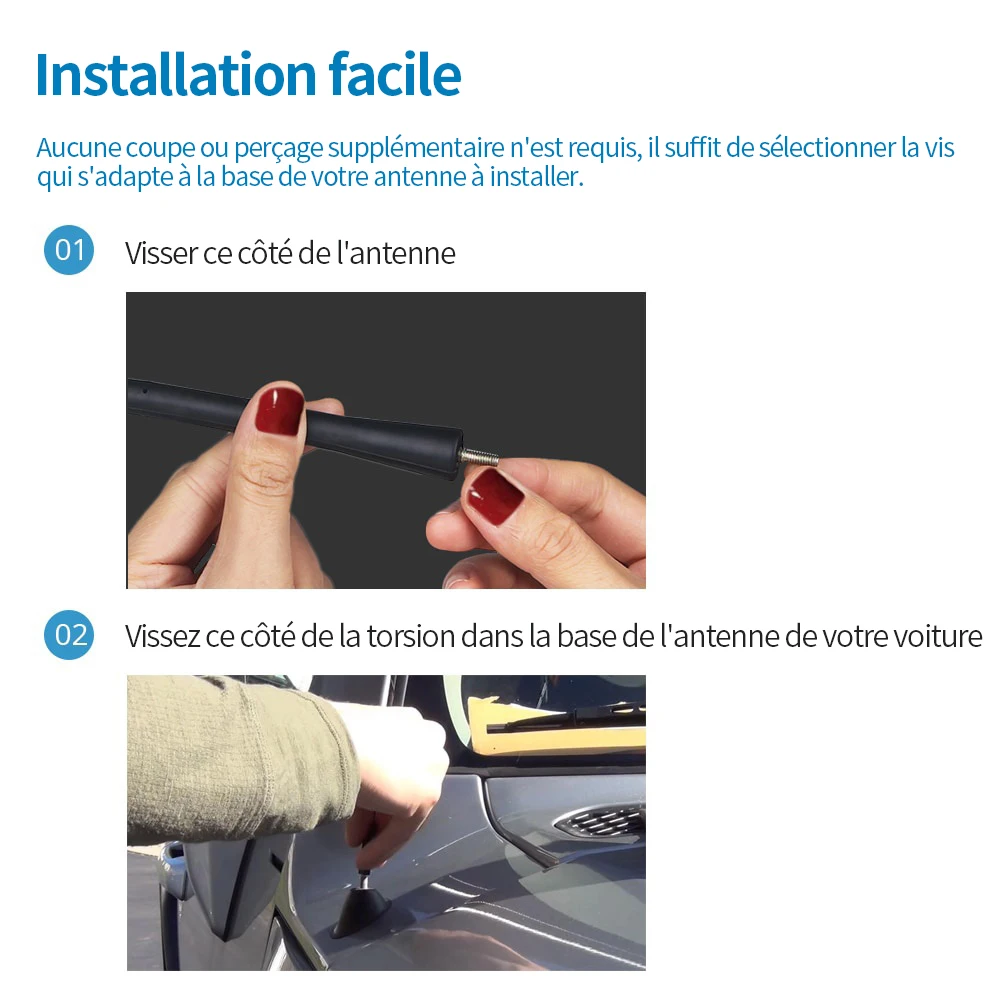 Installation facile

Aucune coupe ou perçage supplémentaire n'est requis, il suffit de sélectionner la vis qui s'adapte à la base de votre antenne à installer.

01 Visser ce côté de l'antenne

02 Vissez ce côté de la torsion dans la base de l'antenne de votre voiture