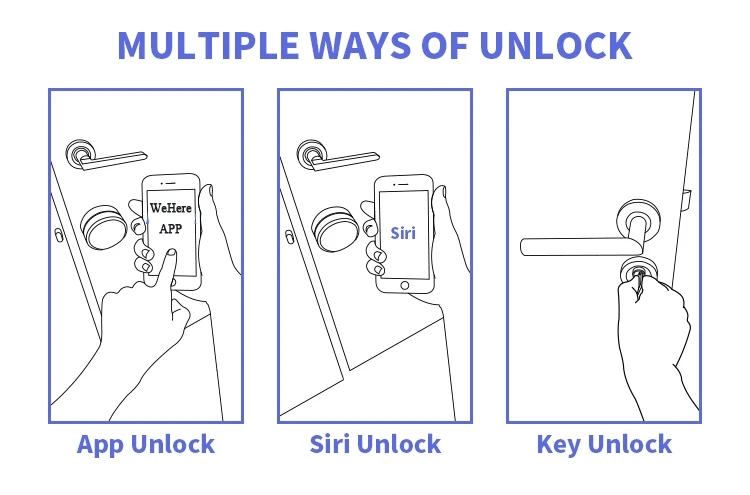 MULTIPLE WAYS OF UNLOCK

WeHere
APP

App Unlock

Siri

Siri Unlock

Key Unlock