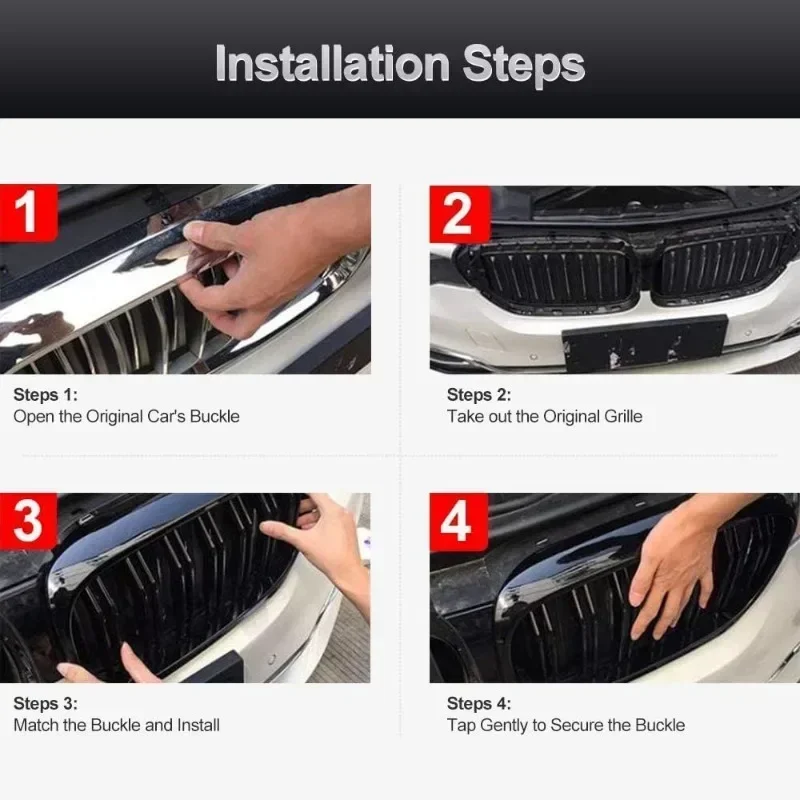 Installation Steps

1

Steps 1:
Open the Original Car's Buckle

2

Steps 2:
Take out the Original Grille

3

Steps 3:
Match the Buckle and Install

4

Steps 4:
Tap Gently to Secure the Buckle