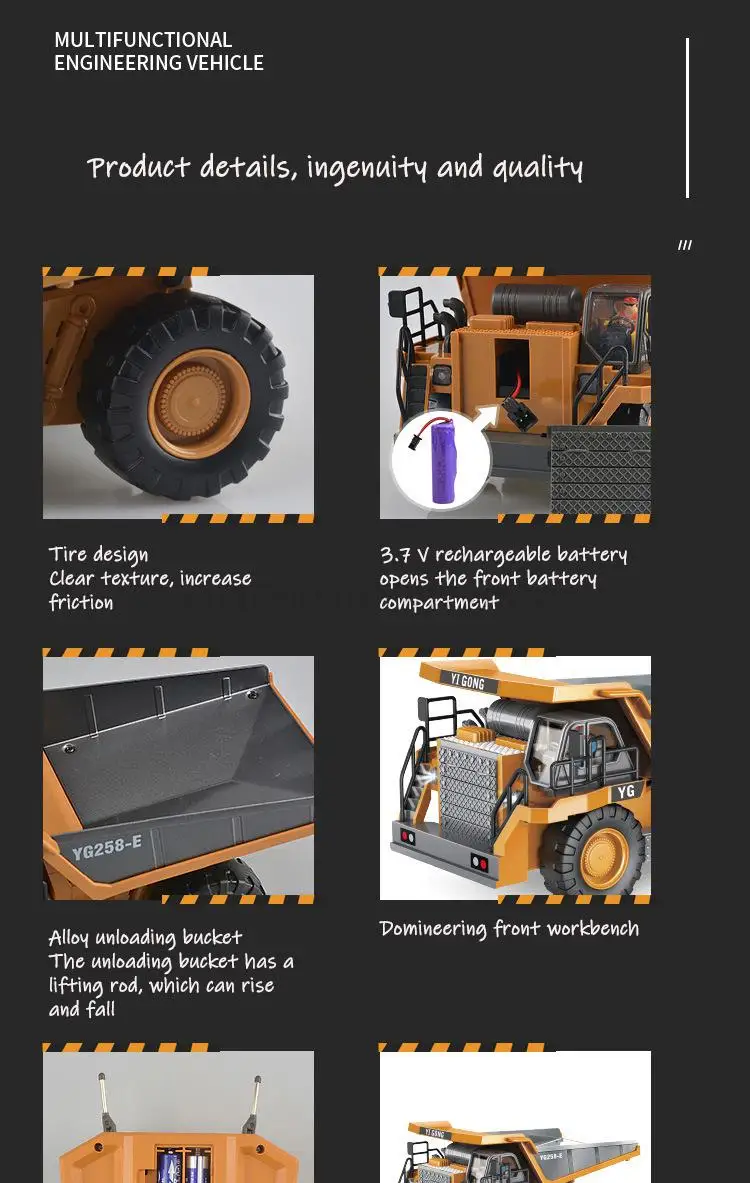 MULTIFUNCTIONAL
ENGINEERING VEHICLE

Product details, ingenuity and quality

///

Tire design
Clear texture, increase friction

3.7 V rechargeable battery opens the front battery compartment

YG258-E

Alloy unloading bucket
The unloading bucket has a lifting rod, which can rise and fall

YI GONG

YG

Domineering front workbench

YI GONG

YG258-E