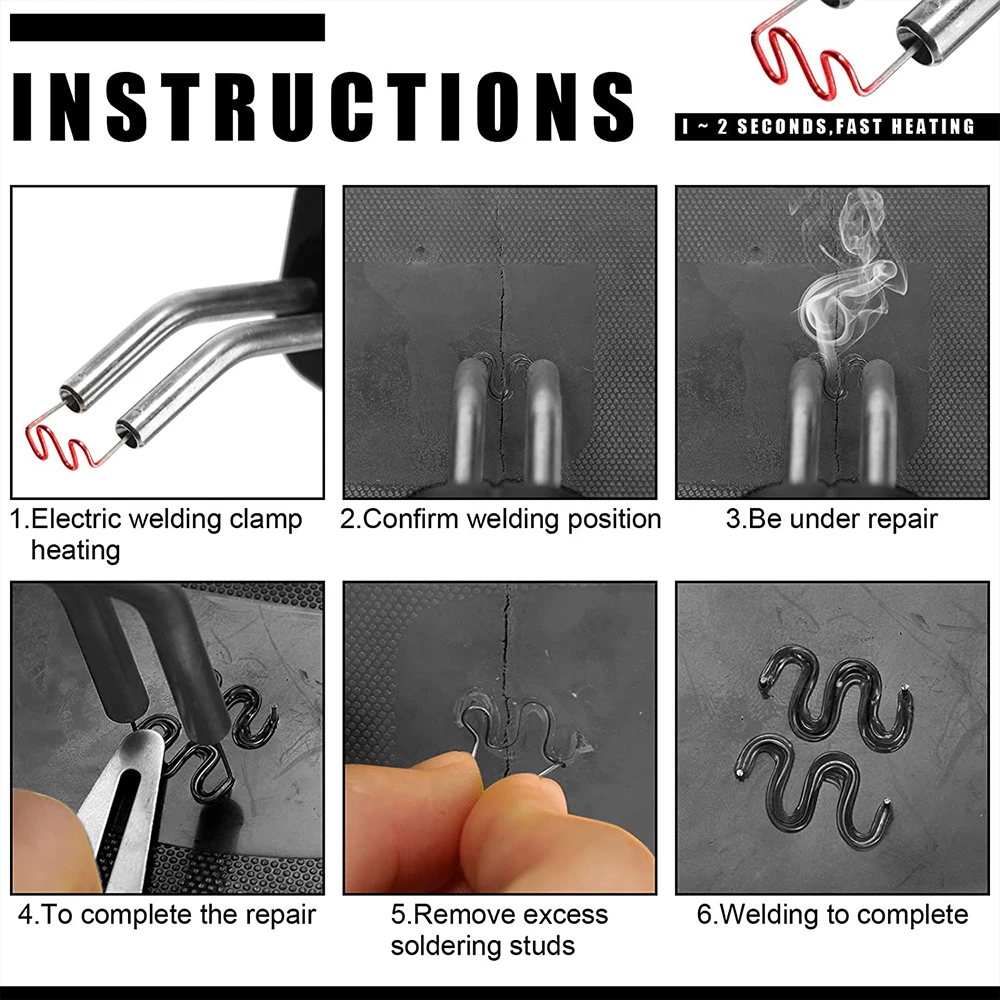 INSTRUCTIONS

1 ~ 2 SECONDS,FAST HEATING

1.Electric welding clamp heating

2.Confirm welding position

3.Be under repair

4.To complete the repair

5.Remove excess soldering studs

6.Welding to complete