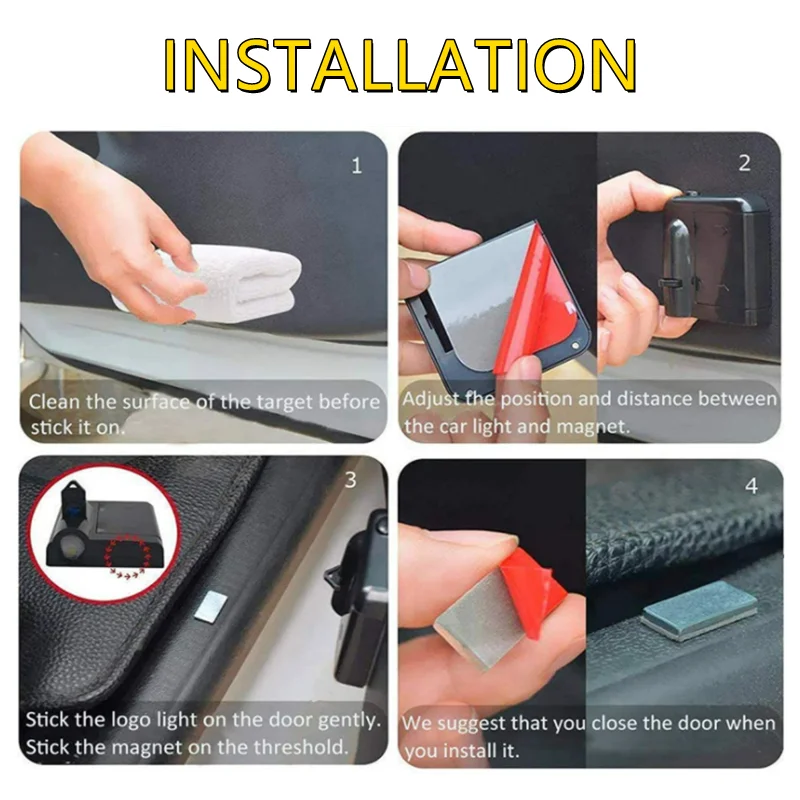 INSTALLATION

1

Clean the surface of the target before stick it on.

2

Adjust the position and distance between the car light and magnet.

3

Stick the logo light on the door gently. Stick the magnet on the threshold.

4

We suggest that you close the door when you install it.