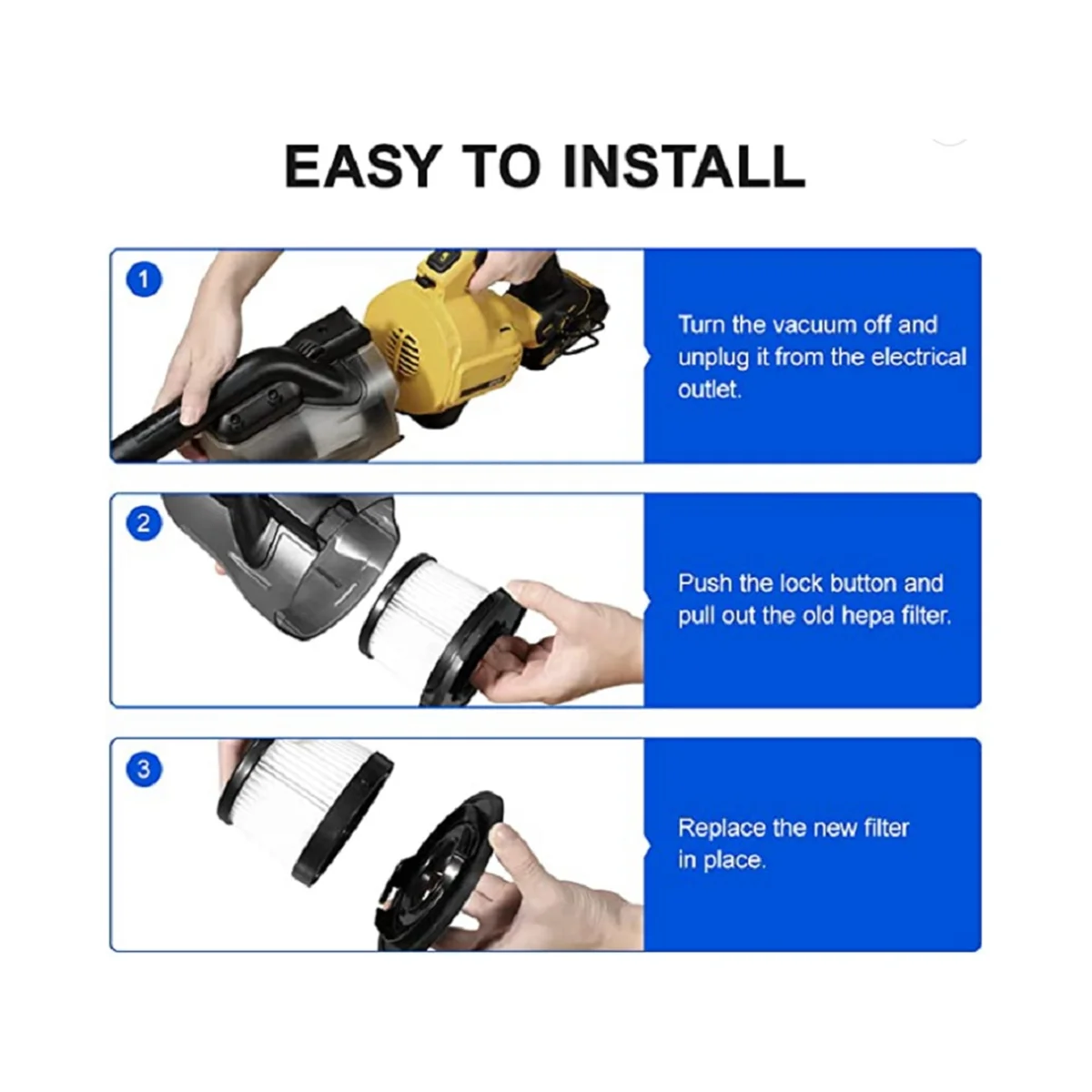 EASY TO INSTALL

1

Turn the vacuum off and unplug it from the electrical outlet.

2

Push the lock button and pull out the old hepa filter.

3

Replace the new filter in place.