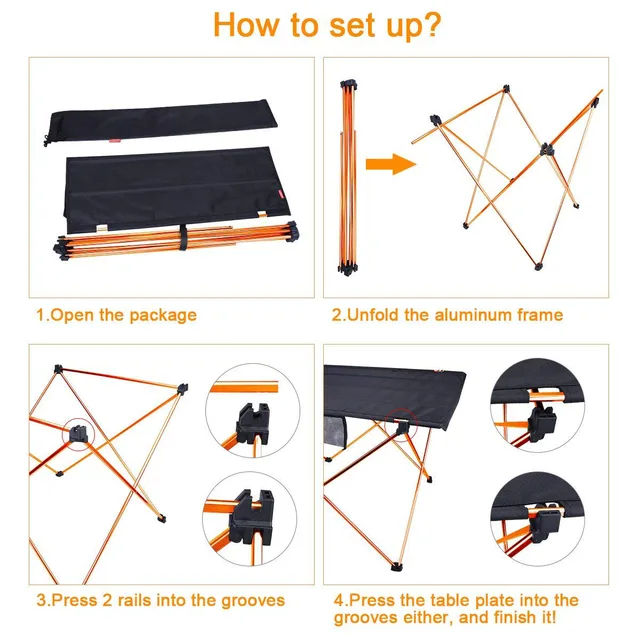 How to set up?

1.Open the package

2.Unfold the aluminum frame

3.Press 2 rails into the grooves

4.Press the table plate into the grooves either, and finish it!