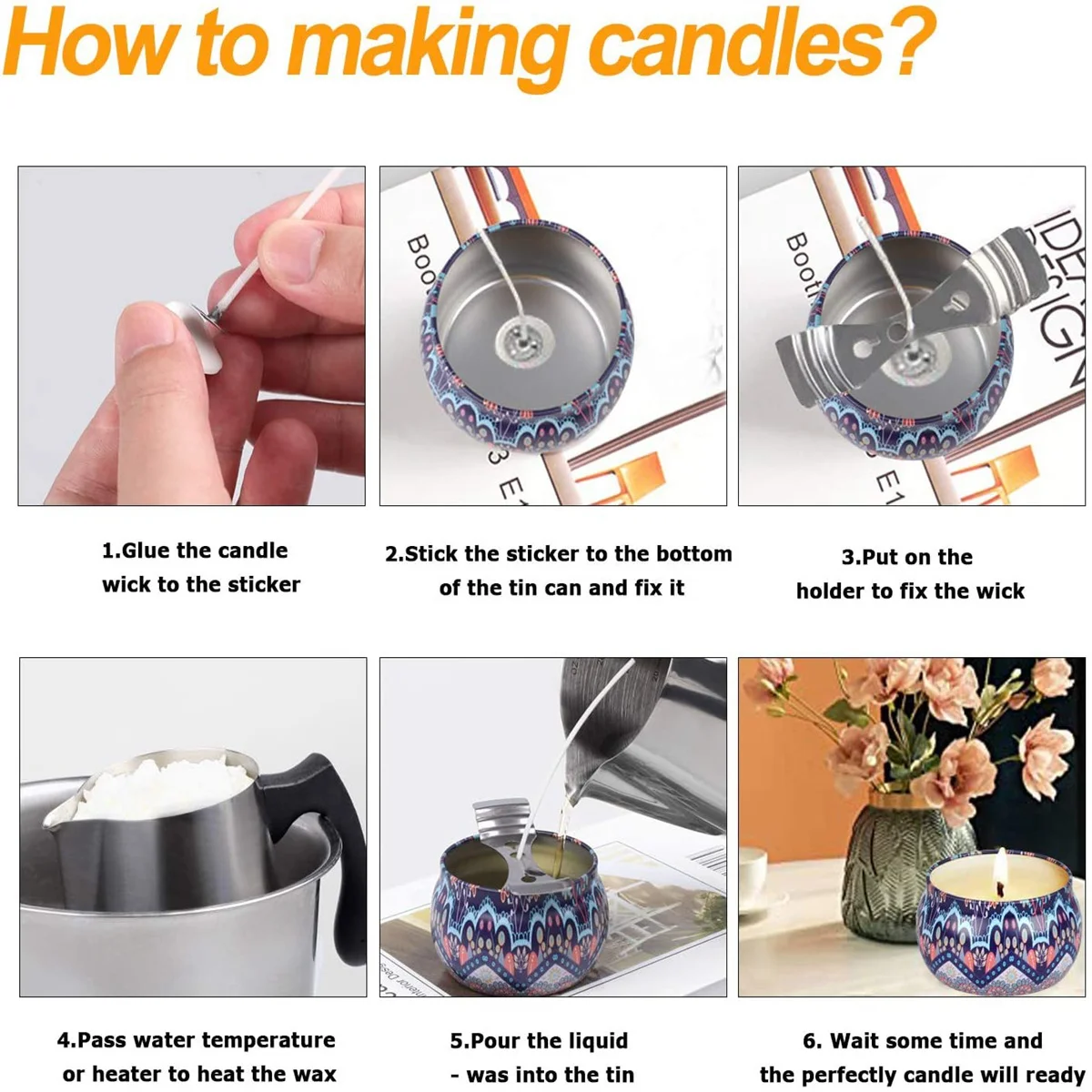 How to making candles?

1.Glue the candle wick to the sticker

2.Stick the sticker to the bottom of the tin can and fix it

3.Put on the holder to fix the wick

4.Pass water temperature or heater to heat the wax

5.Pour the liquid - was into the tin

6. Wait some time and the perfectly candle will ready