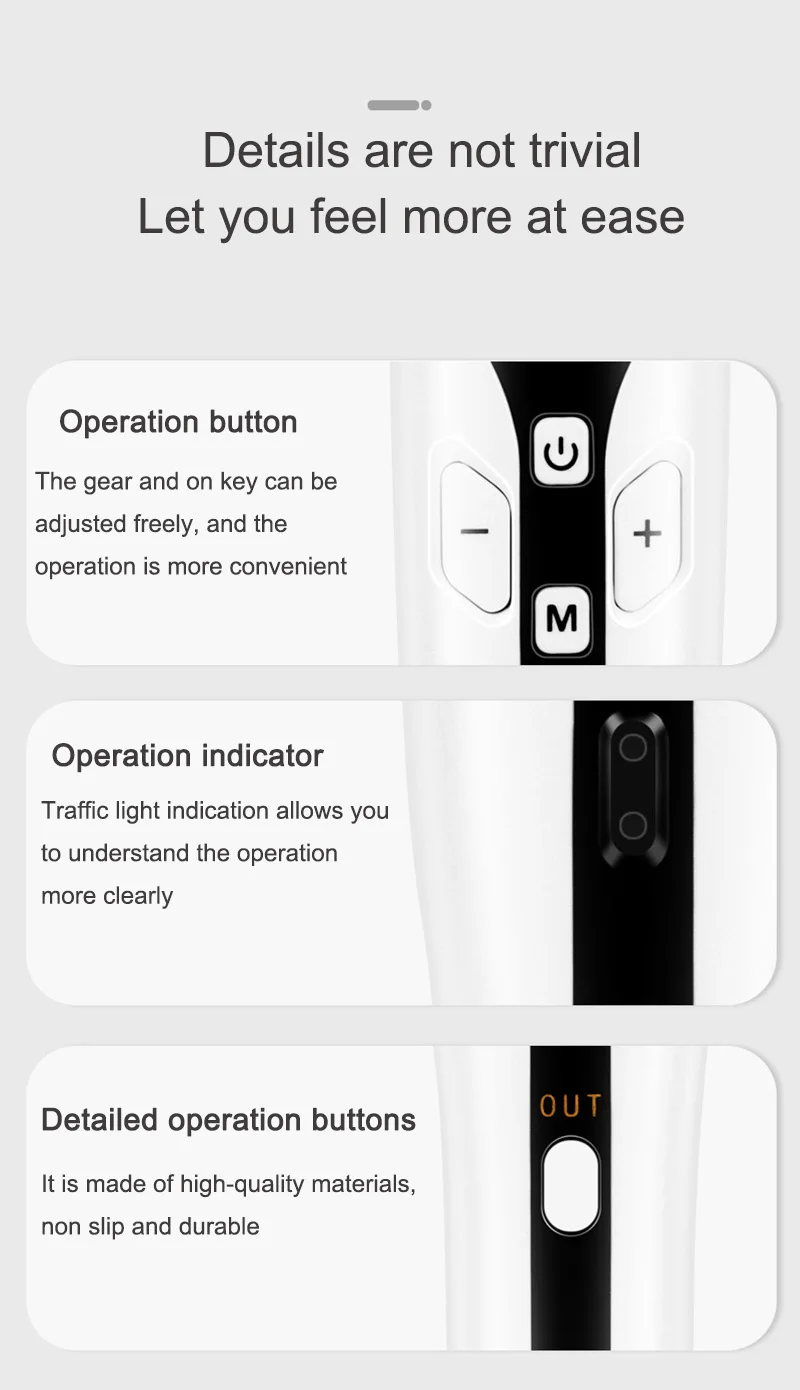 Details are not trivial
Let you feel more at ease

Operation button

The gear and on key can be adjusted freely, and the operation is more convenient

−

+

M

Operation indicator

Traffic light indication allows you to understand the operation more clearly

Detailed operation buttons

It is made of high-quality materials, non slip and durable

OUT