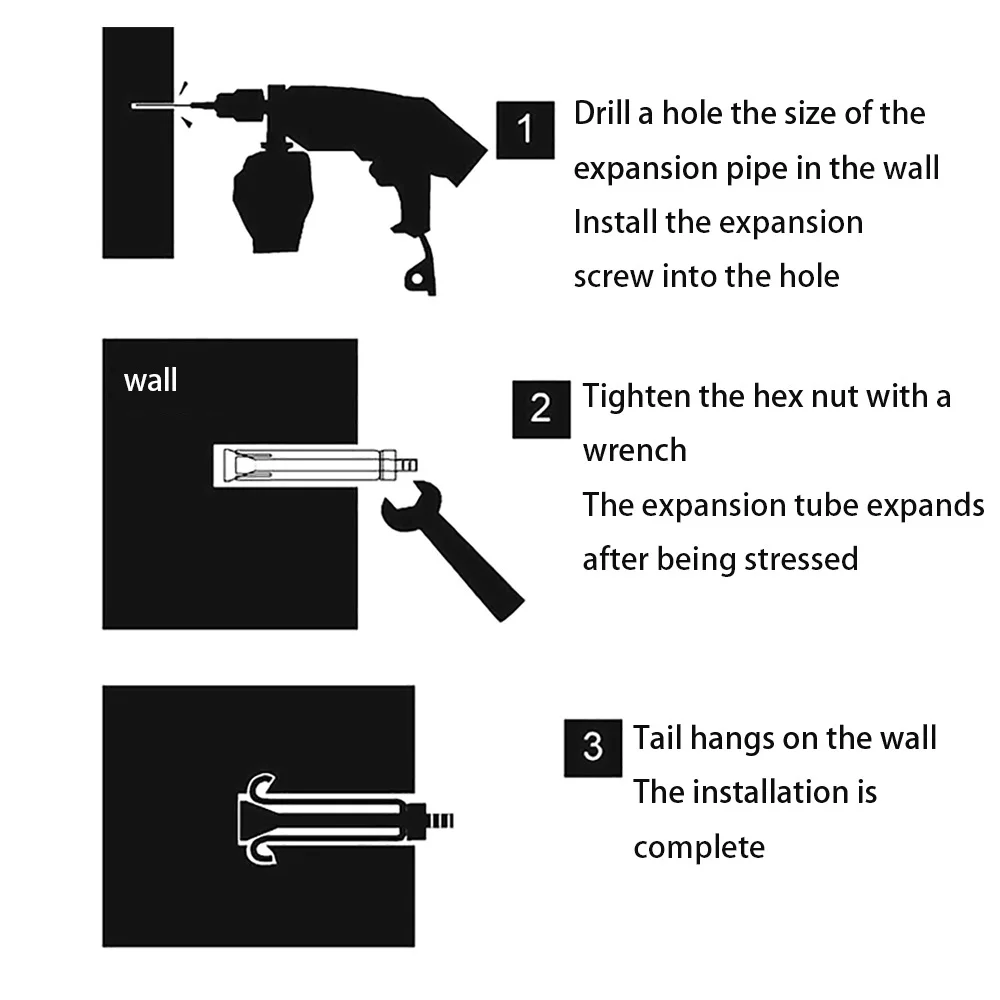 1 Drill a hole the size of the expansion pipe in the wall
Install the expansion screw into the hole

wall

2 Tighten the hex nut with a wrench
The expansion tube expands after being stressed

3 Tail hangs on the wall
The installation is complete