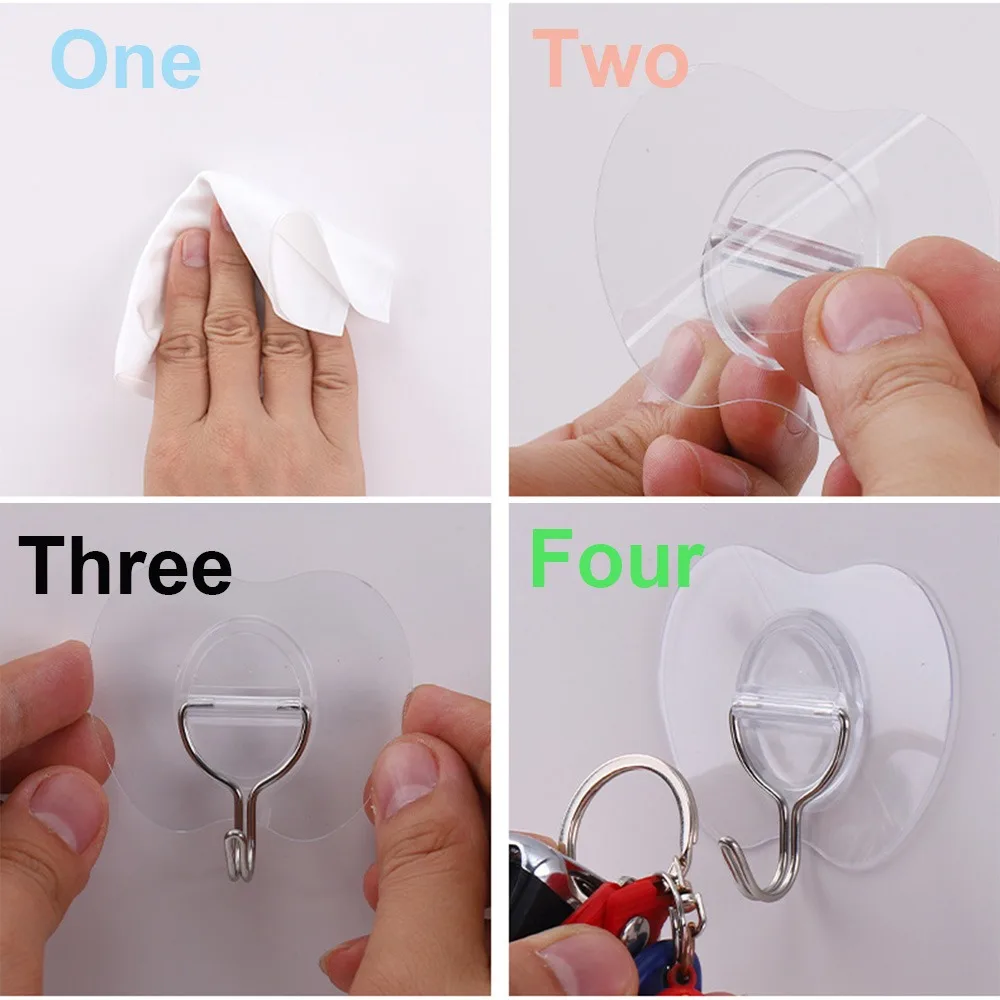 One

Two

Three

Four