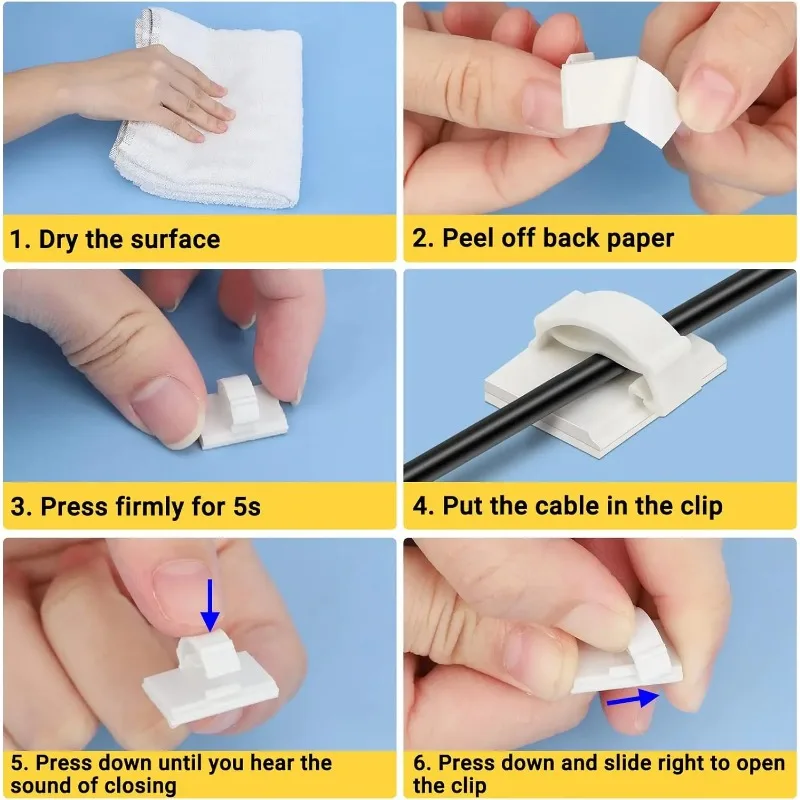 1. Dry the surface

2. Peel off back paper

3. Press firmly for 5s

4. Put the cable in the clip

5. Press down until you hear the sound of closing

6. Press down and slide right to open the clip