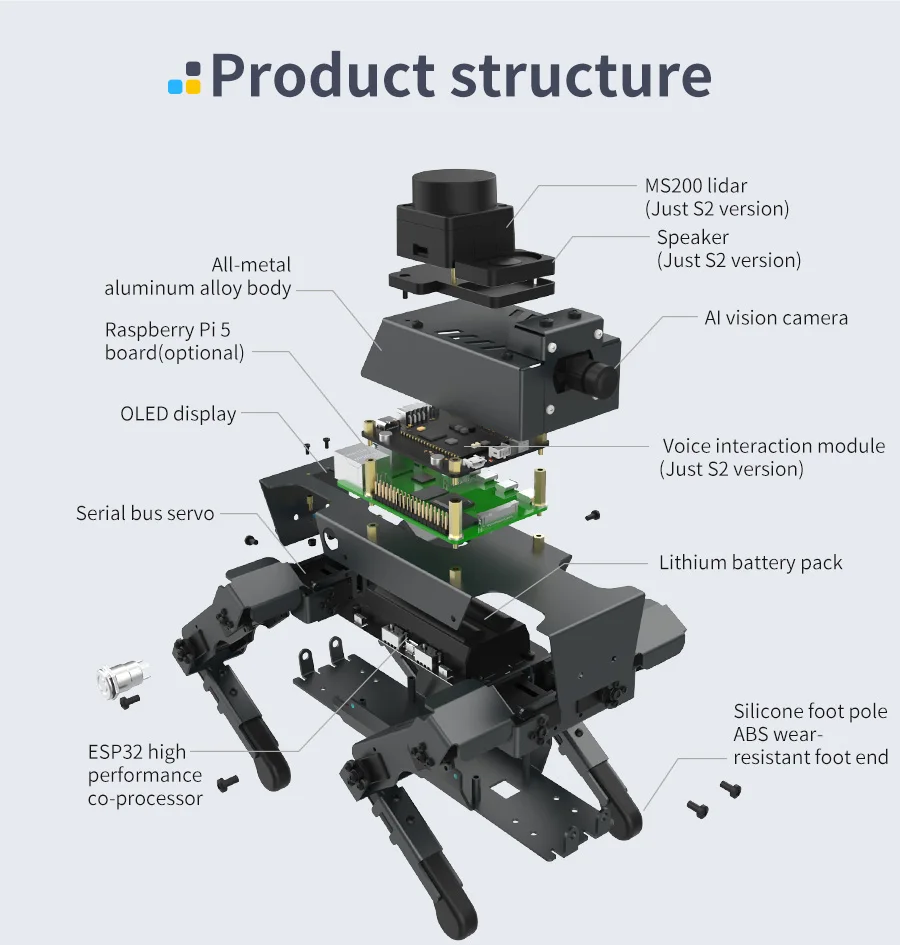 Product structure

MS200 lidar
(Just S2 version)

Speaker
(Just S2 version)

All-metal
aluminum alloy body

AI vision camera

Raspberry Pi 5
board(optional)

OLED display

Voice interaction module
(Just S2 version)

Serial bus servo

Lithium battery pack

Silicone foot pole
ABS wear-resistant foot end

ESP32 high
performance
co-processor