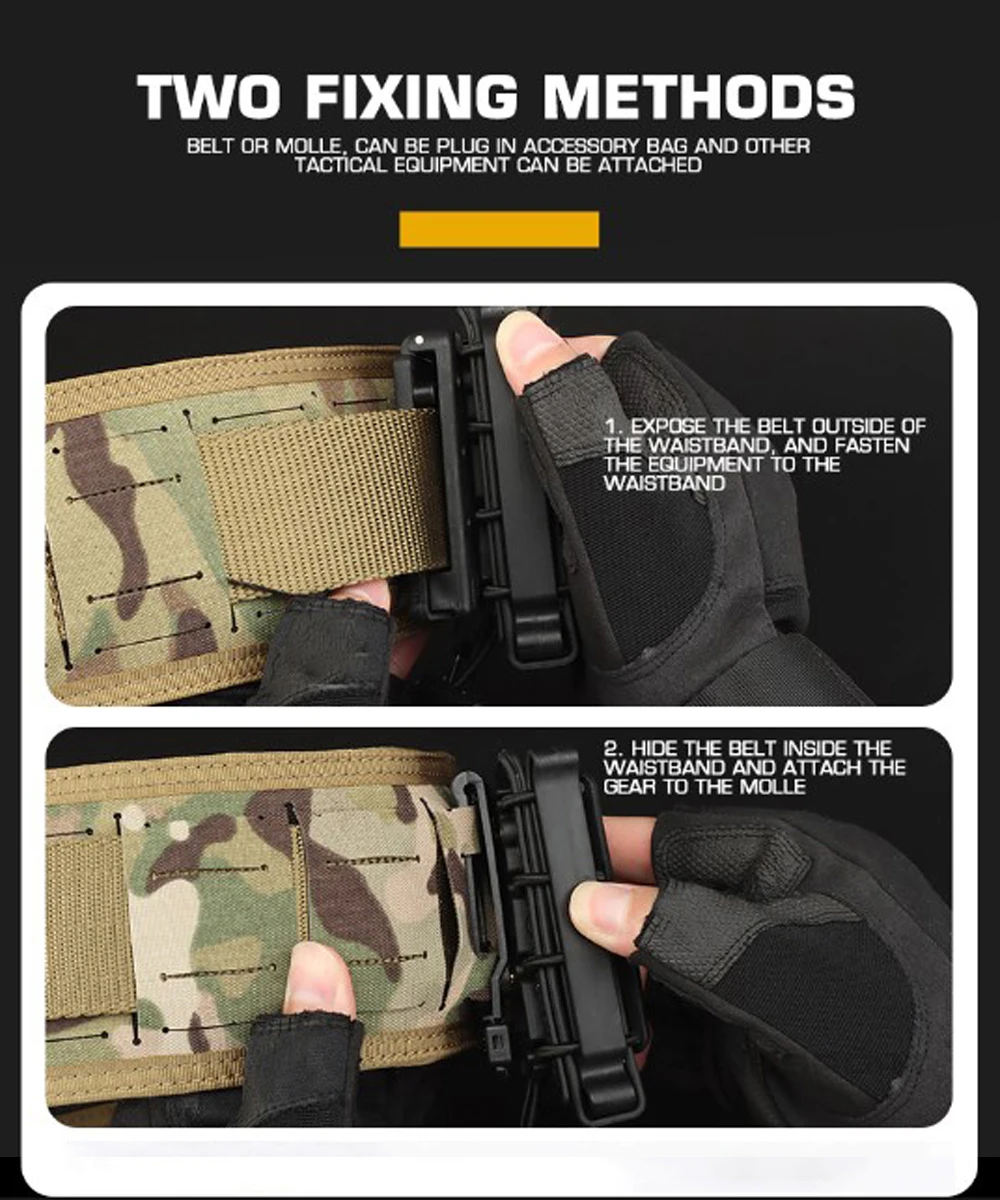 TWO FIXING METHODS

BELT OR MOLLE, CAN BE PLUG IN ACCESSORY BAG AND OTHER TACTICAL EQUIPMENT CAN BE ATTACHED

1. EXPOSE THE BELT OUTSIDE OF THE WAISTBAND, AND FASTEN THE EQUIPMENT TO THE WAISTBAND

2. HIDE THE BELT INSIDE THE WAISTBAND AND ATTACH THE GEAR TO THE MOLLE