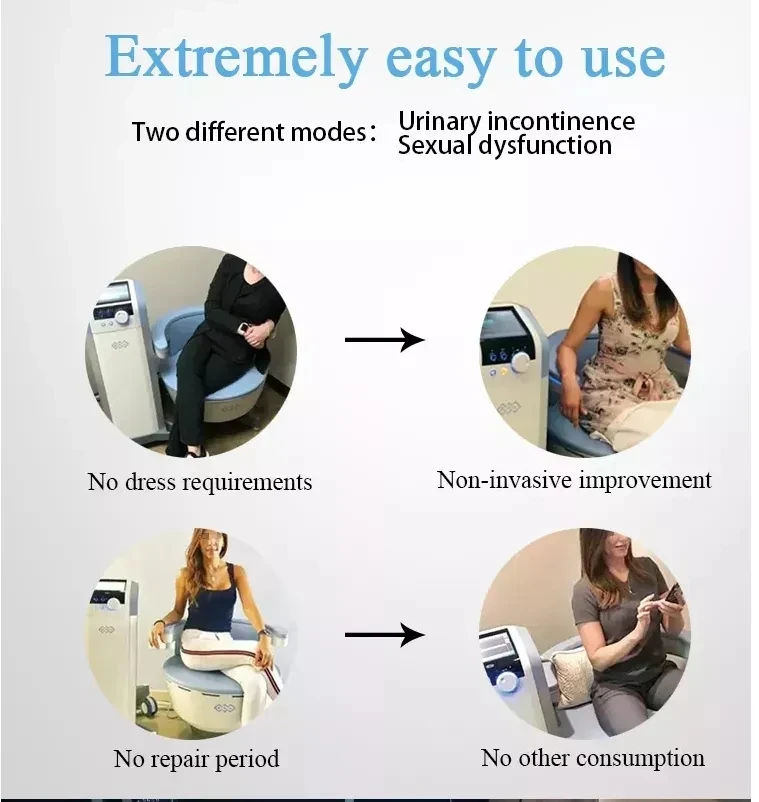 Extremely easy to use

Two different modes: Urinary incontinence
Sexual dysfunction

No dress requirements

Non-invasive improvement

No repair period

No other consumption