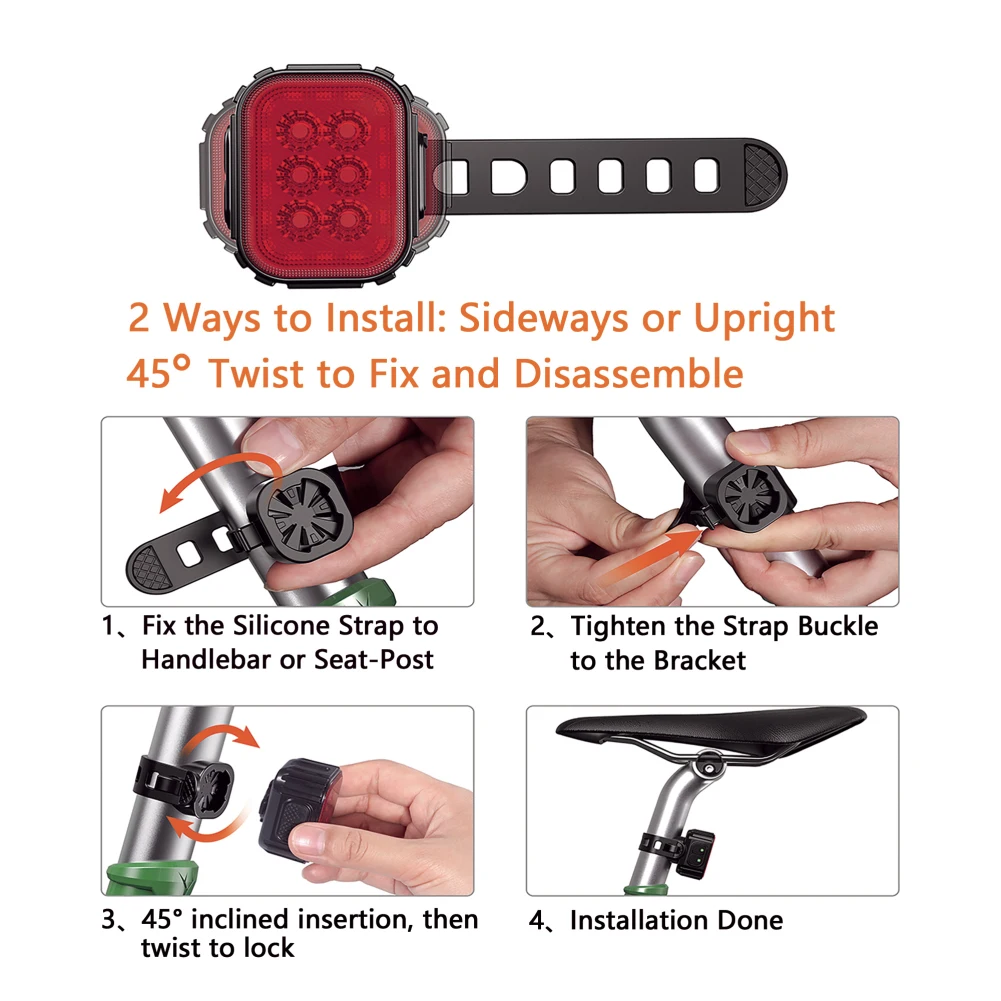 2 Ways to Install: Sideways or Upright
45° Twist to Fix and Disassemble

1、Fix the Silicone Strap to Handlebar or Seat-Post

2、Tighten the Strap Buckle to the Bracket

3、45° inclined insertion, then twist to lock

4、Installation Done