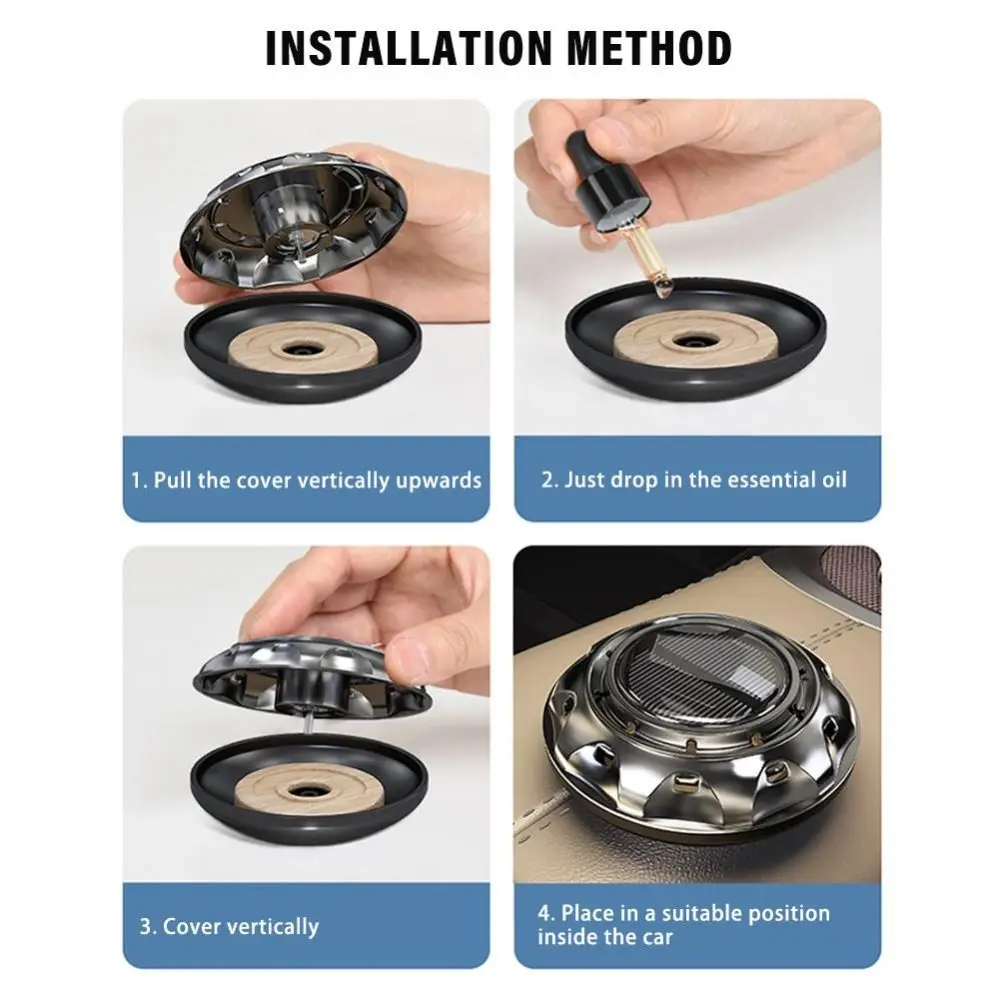 INSTALLATION METHOD

1. Pull the cover vertically upwards

2. Just drop in the essential oil

3. Cover vertically

4. Place in a suitable position inside the car