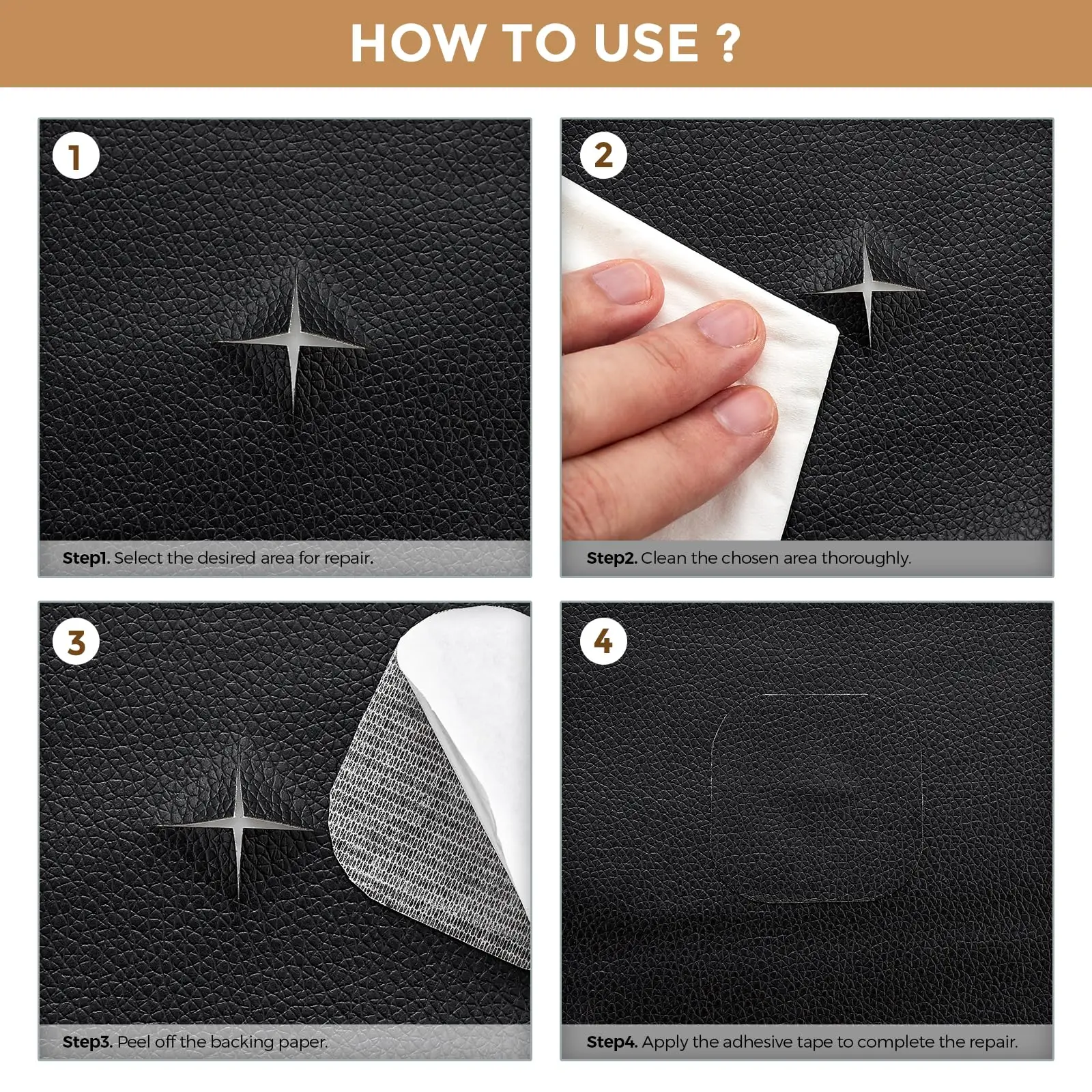 HOW TO USE ?

1

Step1. Select the desired area for repair.

2

Step2. Clean the chosen area thoroughly.

3

Step3. Peel off the backing paper.

4

Step4. Apply the adhesive tape to complete the repair.