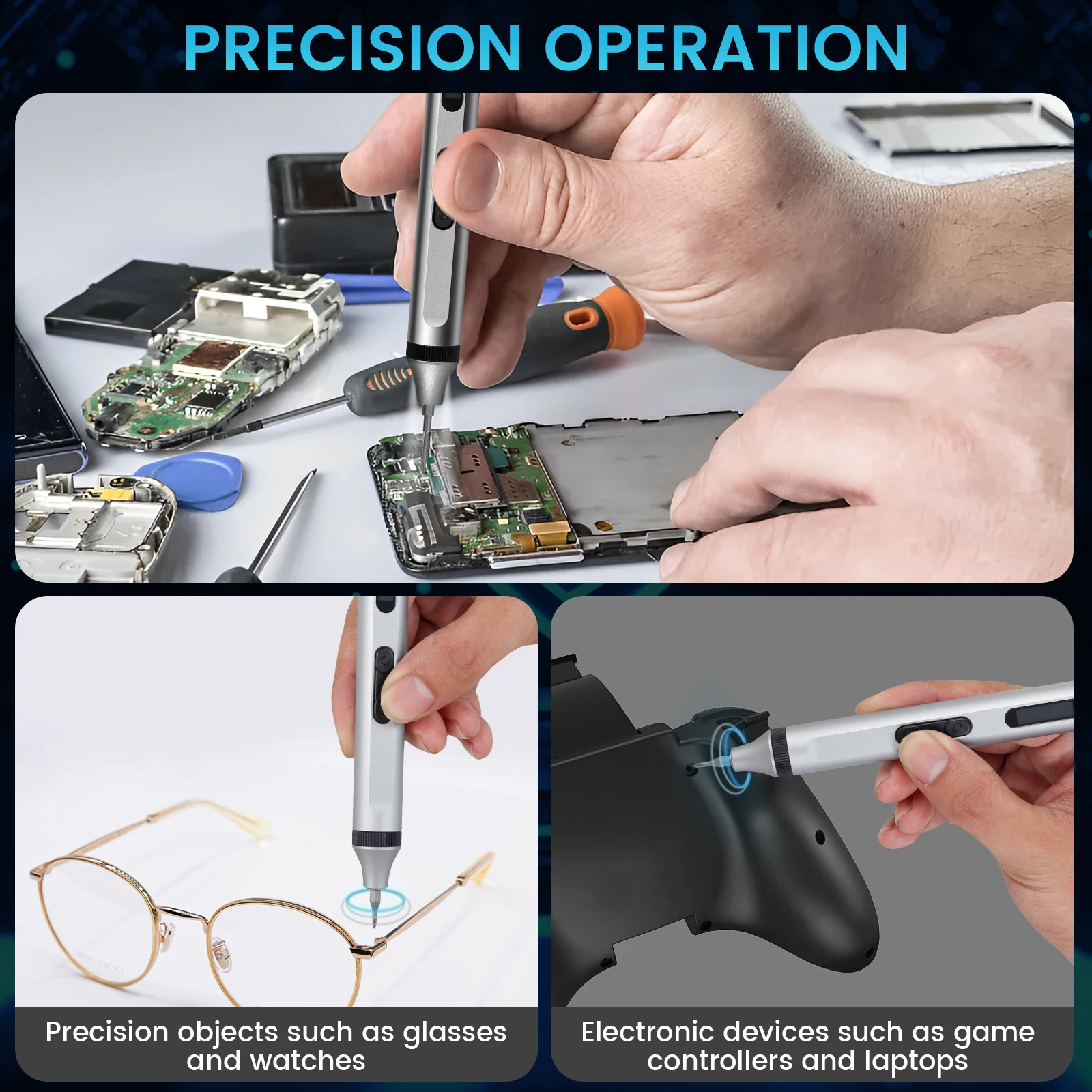 PRECISION OPERATION

Precision objects such as glasses and watches

Electronic devices such as game controllers and laptops