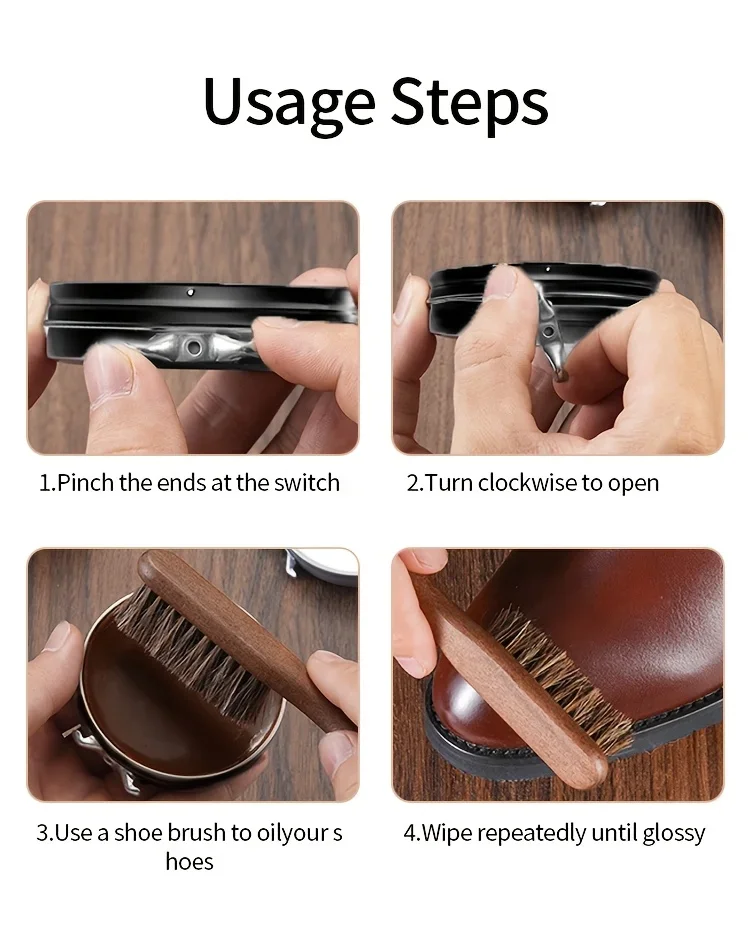 Usage Steps

1.Pinch the ends at the switch

2.Turn clockwise to open

3.Use a shoe brush to oilyour s hoes

4.Wipe repeatedly until glossy