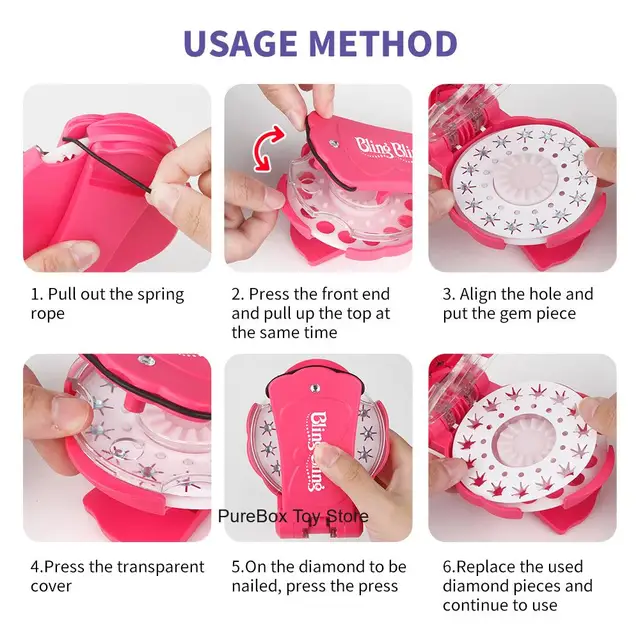 USAGE METHOD

Bling Bling

1. Pull out the spring rope

2. Press the front end and pull up the top at the same time

3. Align the hole and put the gem piece

Bling Bling

PureBox Toy Store

4.Press the transparent cover

5.On the diamond to be nailed, press the press

6.Replace the used diamond pieces and continue to use