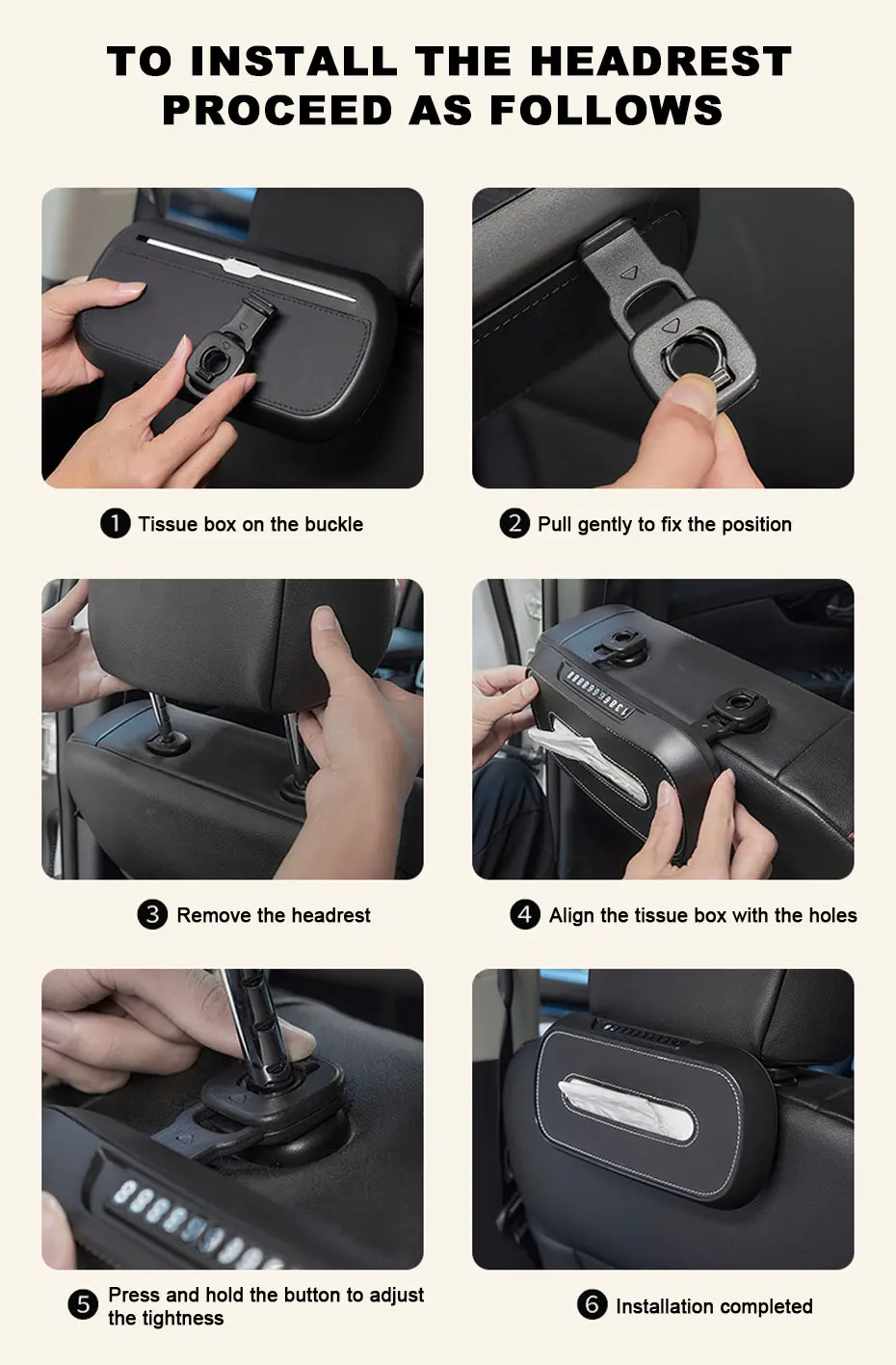 TO INSTALL THE HEADREST PROCEED AS FOLLOWS

1 Tissue box on the buckle

2 Pull gently to fix the position

3 Remove the headrest

4 Align the tissue box with the holes

5 Press and hold the button to adjust the tightness

6 Installation completed