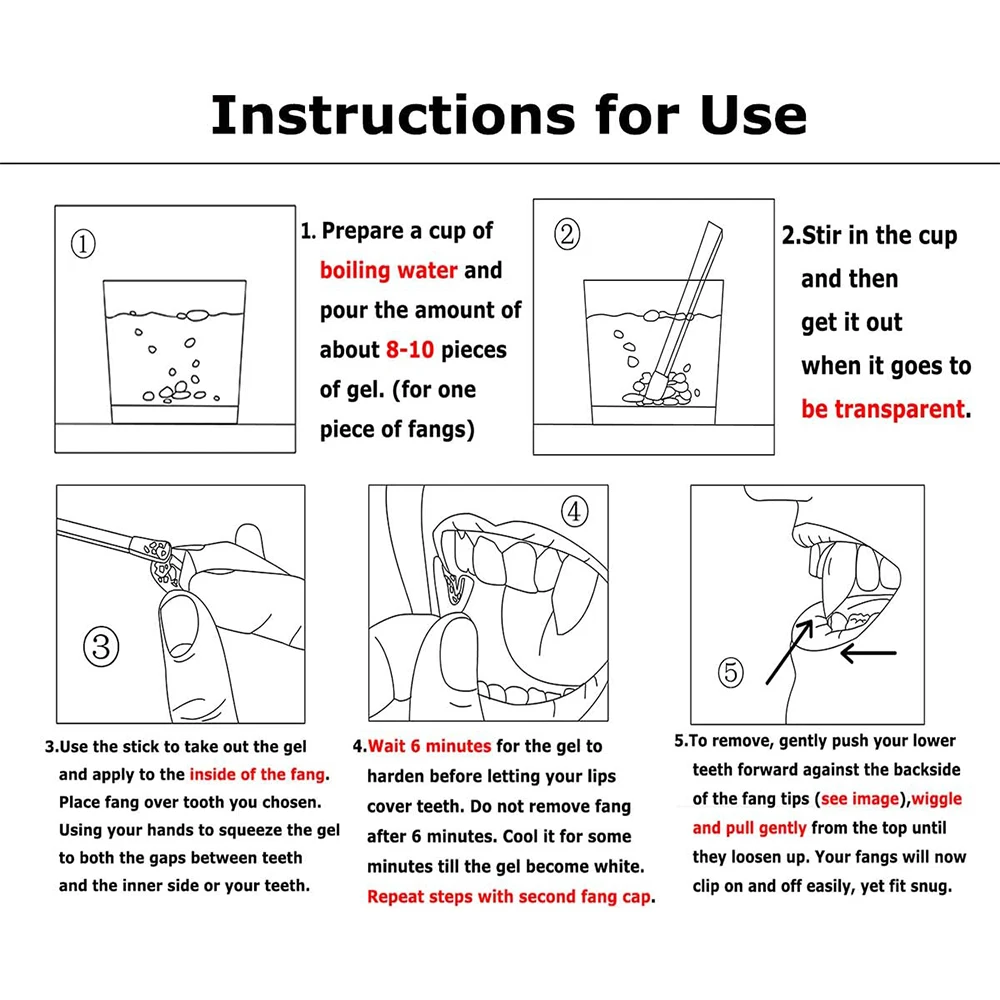 Instructions for Use

①

1. Prepare a cup of boiling water and pour the amount of about 8-10 pieces of gel. (for one piece of fangs)

②

2.Stir in the cup and then get it out when it goes to be transparent.

③

④

⑤

3.Use the stick to take out the gel and apply to the inside of the fang. Place fang over tooth you chosen. Using your hands to squeeze the gel to both the gaps between teeth and the inner side or your teeth.

4.Wait 6 minutes for the gel to harden before letting your lips cover teeth. Do not remove fang after 6 minutes. Cool it for some minutes till the gel become white. Repeat steps with second fang cap.

5.To remove, gently push your lower teeth forward against the backside of the fang tips (see image),wiggle and pull gently from the top until they loosen up. Your fangs will now clip on and off easily, yet fit snug.