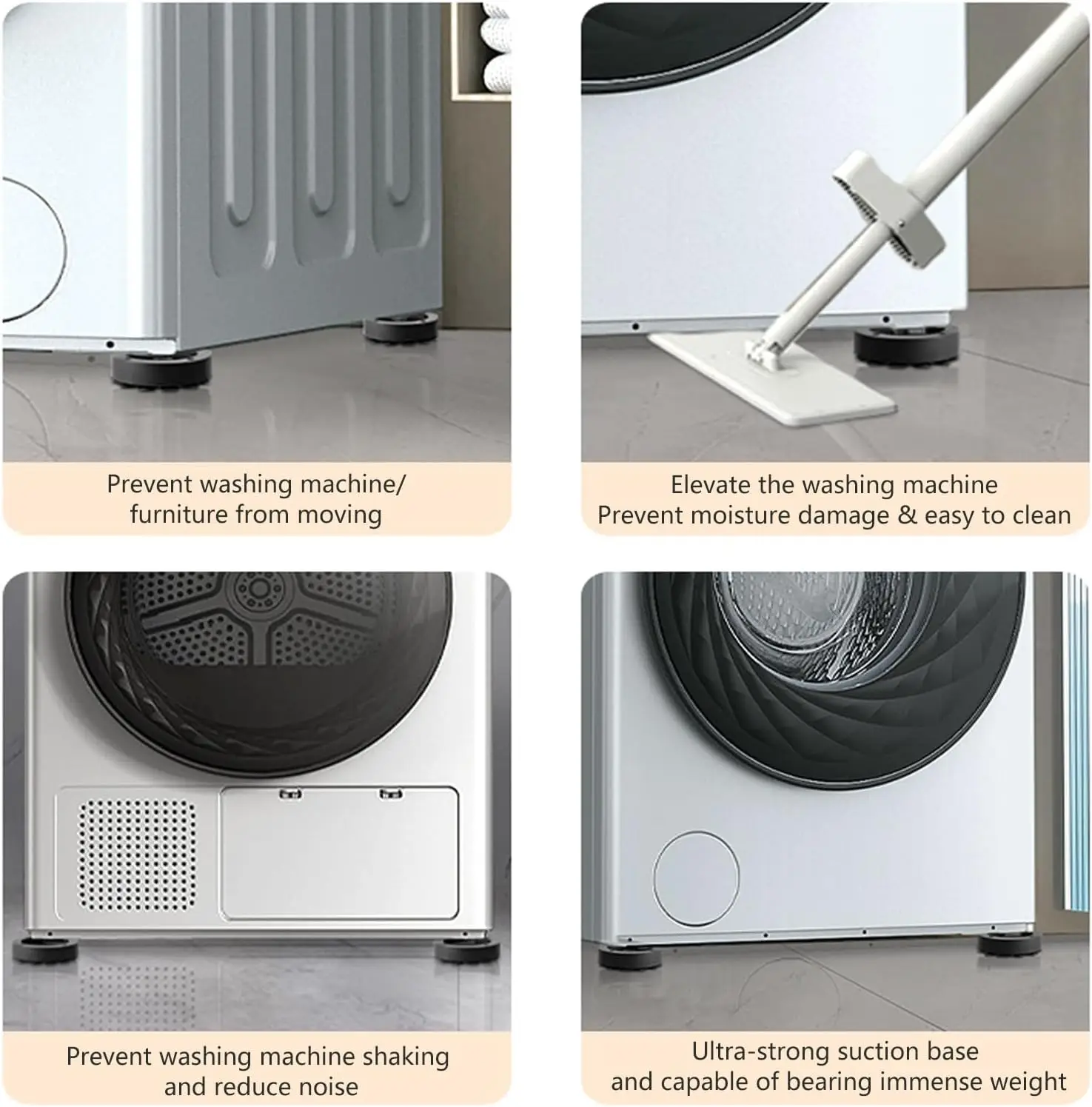 Prevent washing machine/ furniture from moving

Elevate the washing machine
Prevent moisture damage & easy to clean

Prevent washing machine shaking and reduce noise

Ultra-strong suction base and capable of bearing immense weight