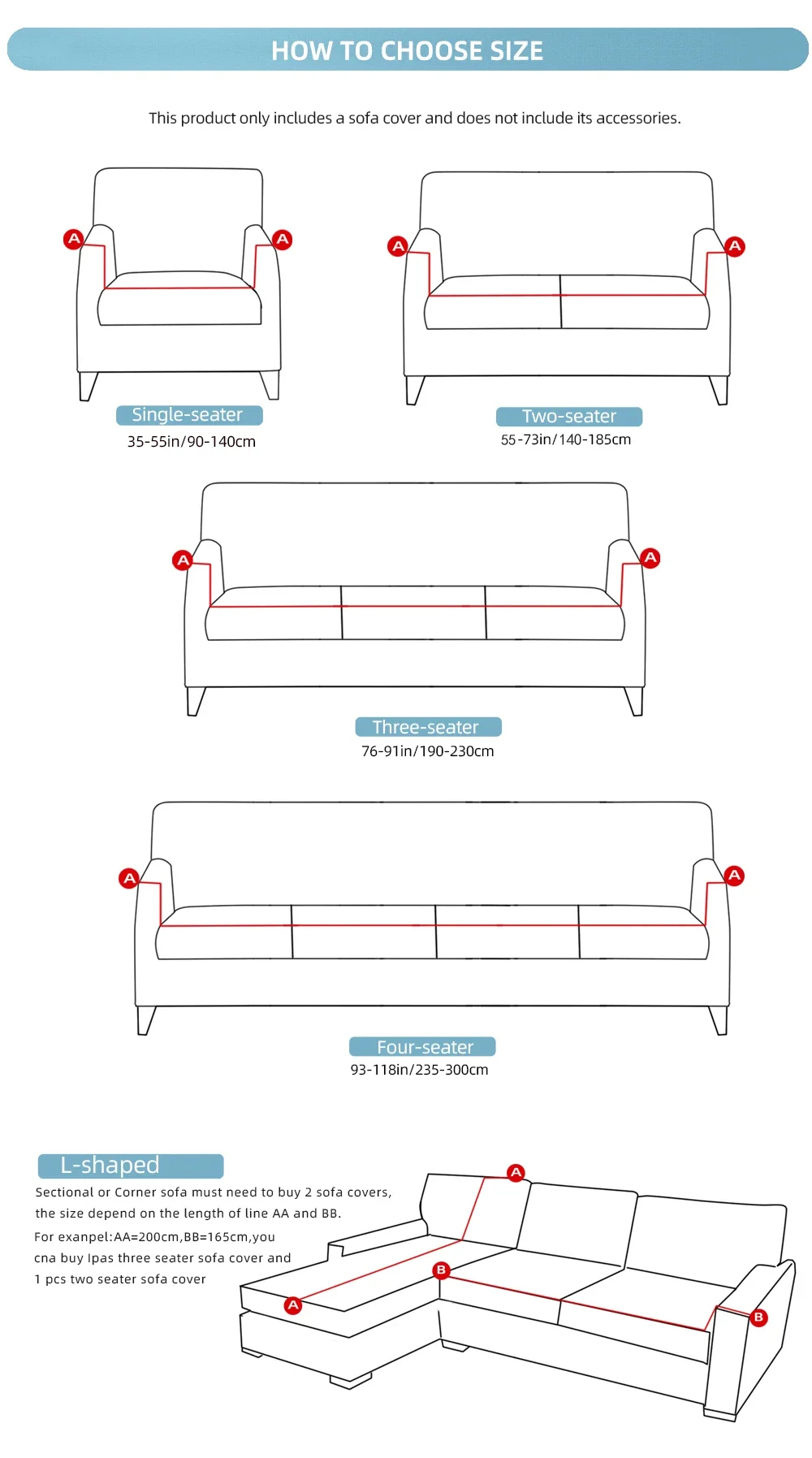 HOW TO CHOOSE SIZE

This product only includes a sofa cover and does not include its accessories.

A A

Single-seater
35-55in/90-140cm

A A

Two-seater
55-73in/140-185cm

A A

Three-seater
76-91in/190-230cm

A A

Four-seater
93-118in/235-300cm

L-shaped
Sectional or Corner sofa must need to buy 2 sofa covers, the size depend on the length of line AA and BB.
For exanpel:AA=200cm,BB=165cm,you cna buy Ipas three seater sofa cover and 1 pcs two seater sofa cover

A B A B