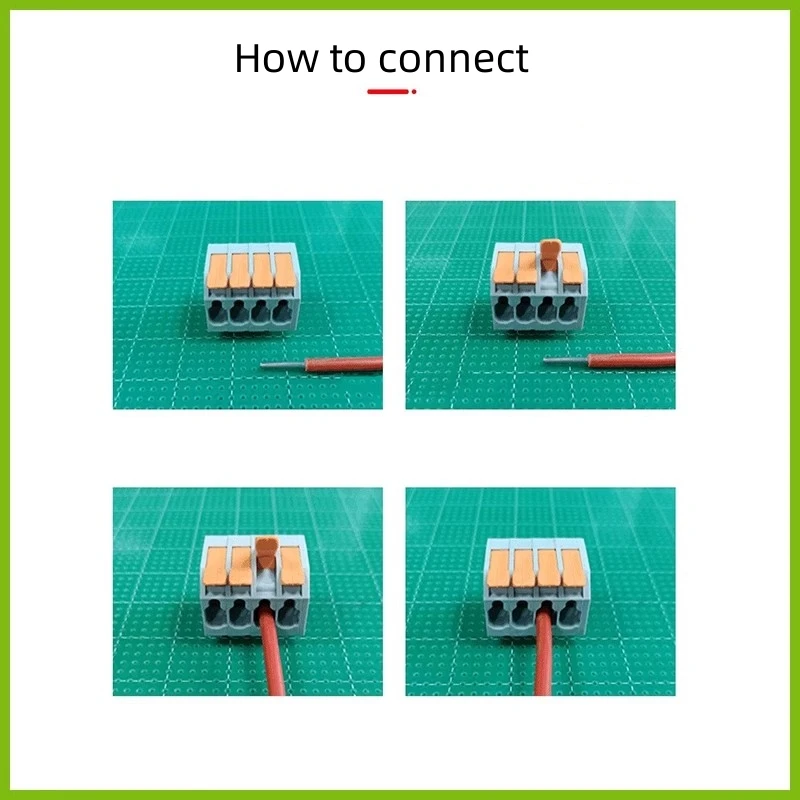 How to connect