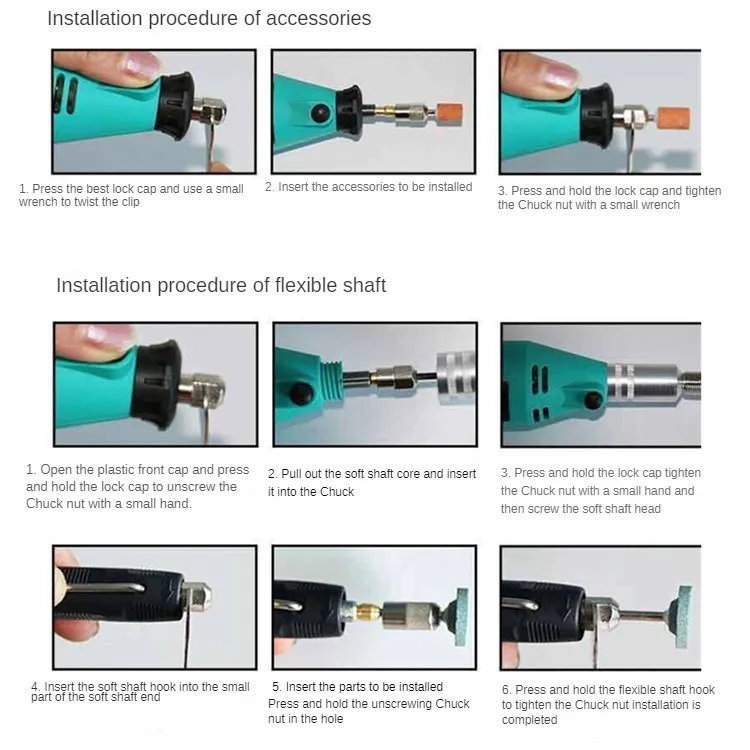 Installation procedure of accessories

1. Press the best lock cap and use a small wrench to twist the clip

2. Insert the accessories to be installed

3. Press and hold the lock cap and tighten the Chuck nut with a small wrench

Installation procedure of flexible shaft

1. Open the plastic front cap and press and hold the lock cap to unscrew the Chuck nut with a small hand.

2. Pull out the soft shaft core and insert it into the Chuck

3. Press and hold the lock cap tighten the Chuck nut with a small hand and then screw the soft shaft head

4. Insert the soft shaft hook into the small part of the soft shaft end

5. Insert the parts to be installed Press and hold the unscrewing Chuck nut in the hole

6. Press and hold the flexible shaft hook to tighten the Chuck nut installation is completed