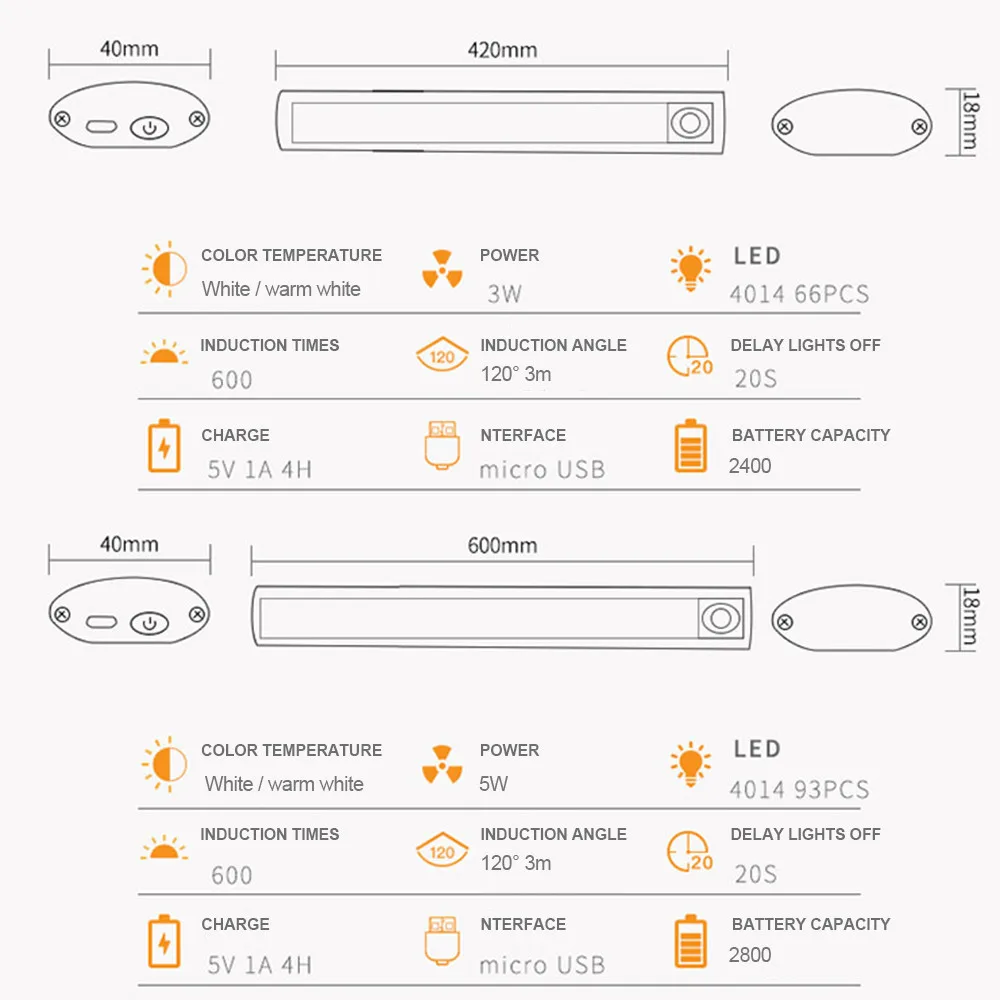 40mm

420mm

18mm

COLOR TEMPERATURE
White / warm white

POWER
3W

LED
4014 66PCS

INDUCTION TIMES
600

120

INDUCTION ANGLE
120° 3m

20

DELAY LIGHTS OFF
20S

CHARGE
5V 1A 4H

NTERFACE
micro USB

BATTERY CAPACITY
2400

40mm

600mm

18mm

COLOR TEMPERATURE
White / warm white

POWER
5W

LED
4014 93PCS

INDUCTION TIMES
600

120

INDUCTION ANGLE
120° 3m

20

DELAY LIGHTS OFF
20S

CHARGE
5V 1A 4H

NTERFACE
micro USB

BATTERY CAPACITY
2800