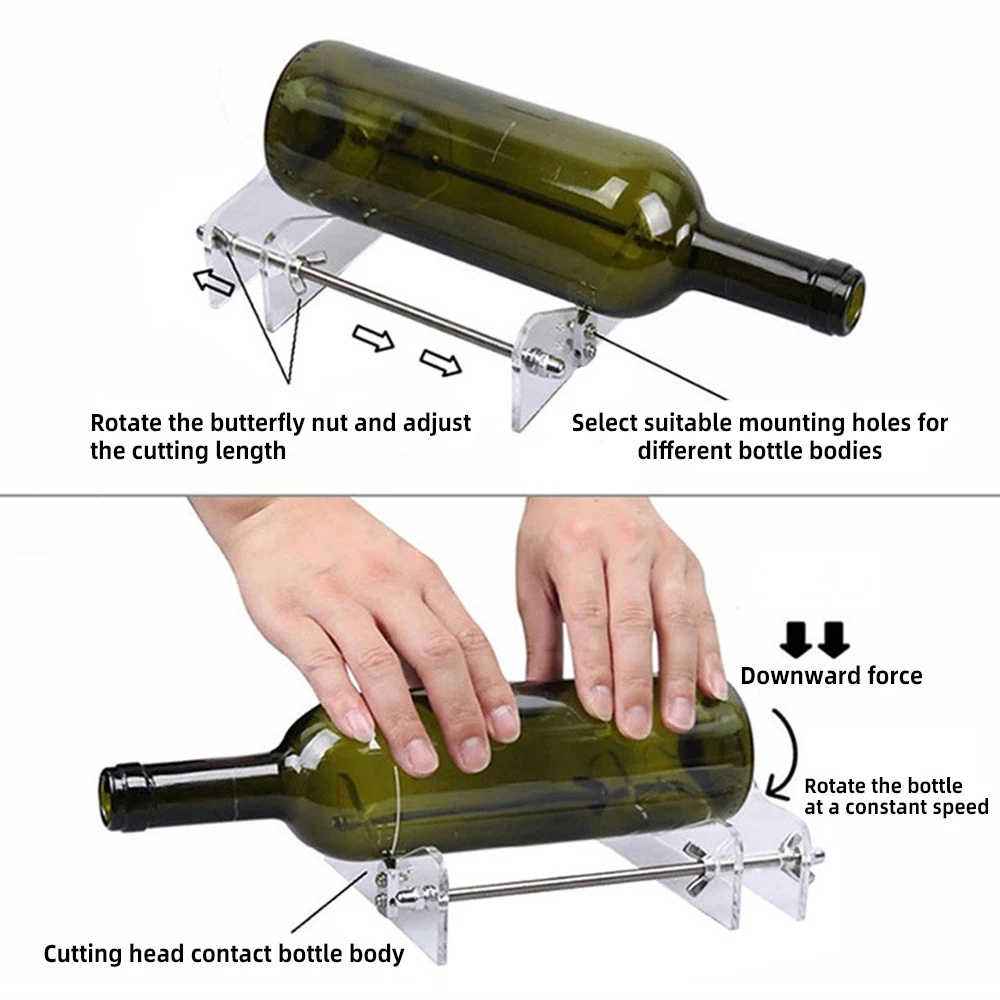 Rotate the butterfly nut and adjust the cutting length

Select suitable mounting holes for different bottle bodies

Downward force

Rotate the bottle at a constant speed

Cutting head contact bottle body