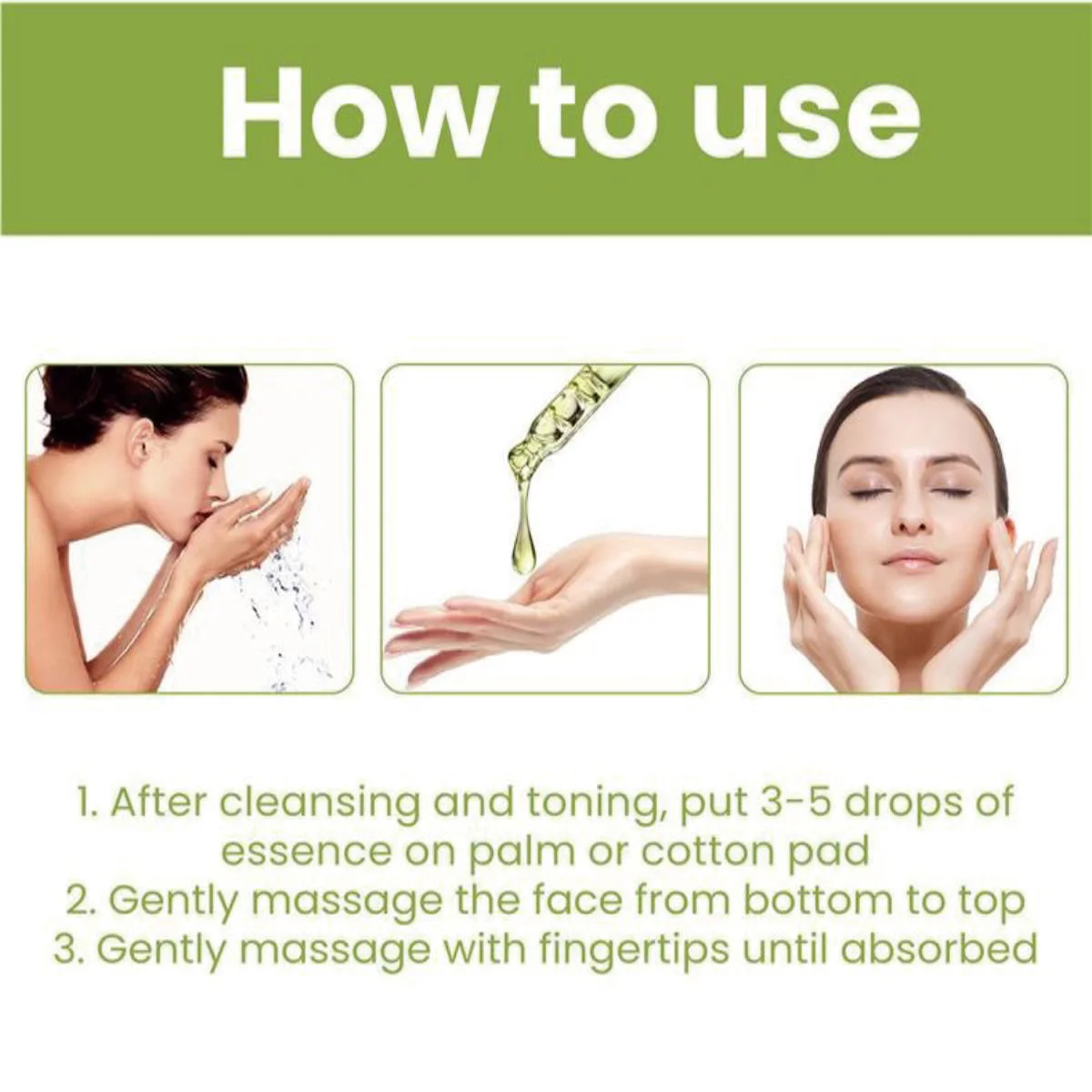 How to use

1. After cleansing and toning, put 3-5 drops of essence on palm or cotton pad
2. Gently massage the face from bottom to top
3. Gently massage with fingertips until absorbed