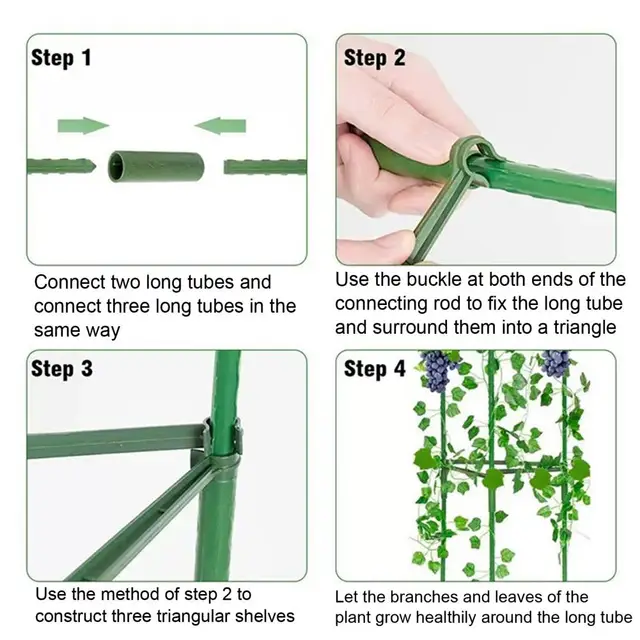 Step 1

Connect two long tubes and connect three long tubes in the same way

Step 2

Use the buckle at both ends of the connecting rod to fix the long tube and surround them into a triangle

Step 3

Use the method of step 2 to construct three triangular shelves

Step 4

Let the branches and leaves of the plant grow healthily around the long tube