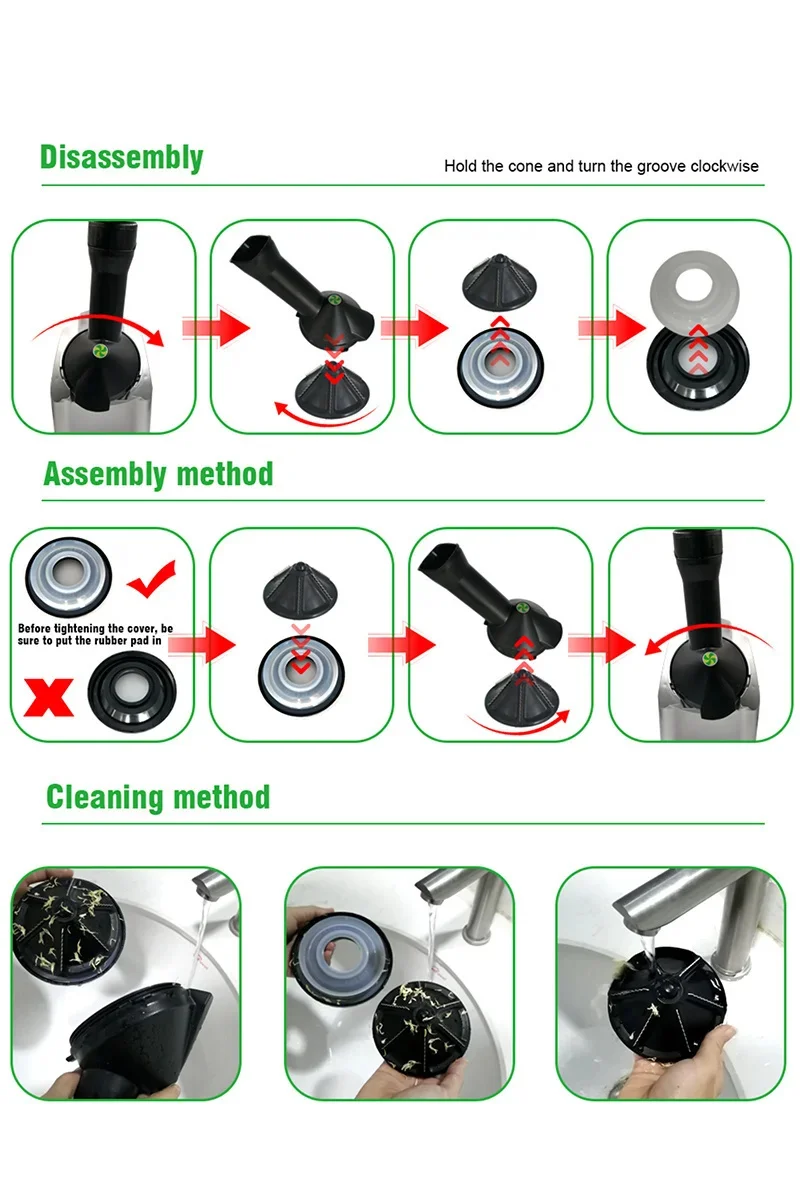 Disassembly

Hold the cone and turn the groove clockwise

Assembly method

Before tightening the cover, be sure to put the rubber pad in

Cleaning method