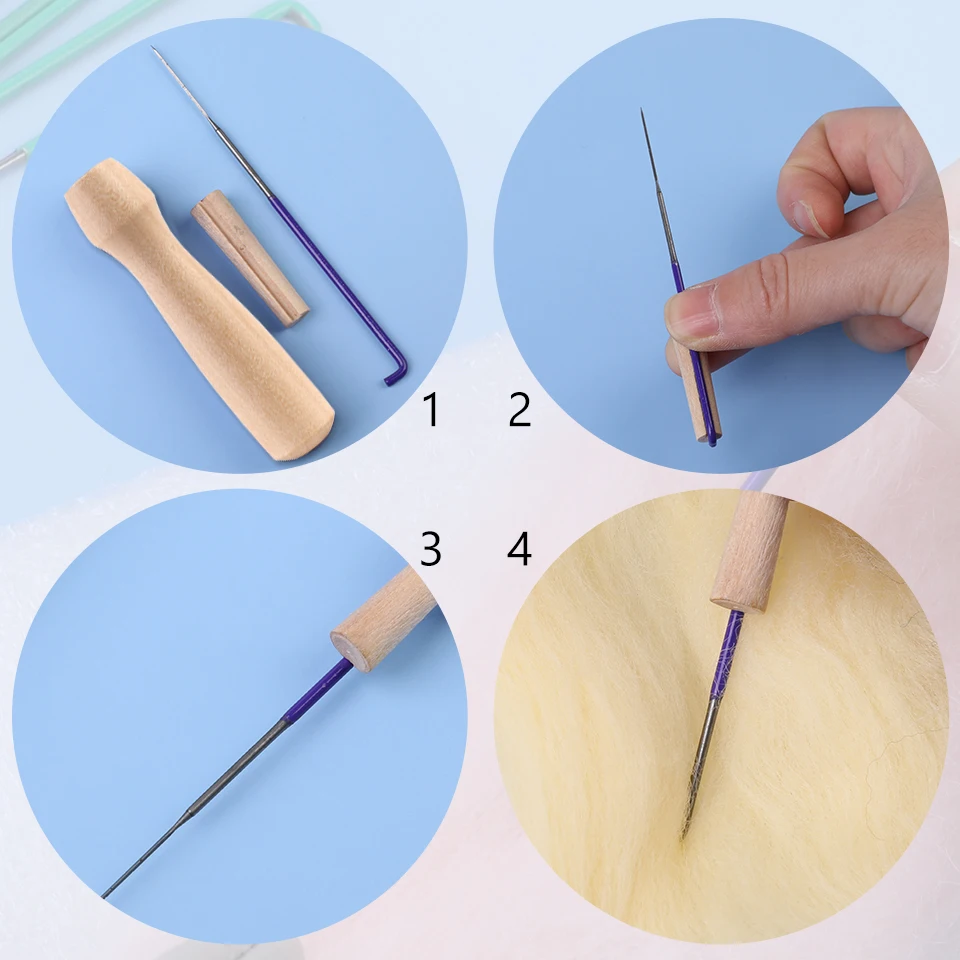 1 2

3 4