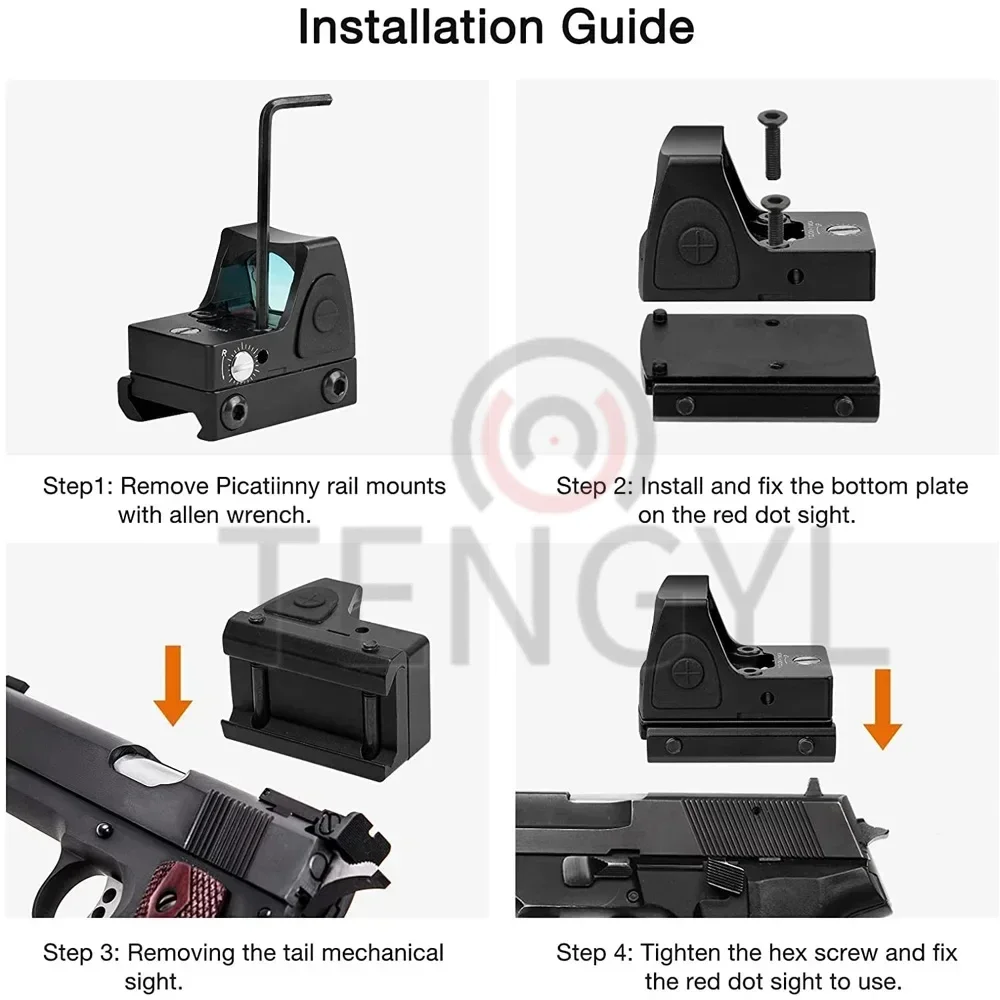 Installation Guide

Step1: Remove Picatiinny rail mounts with allen wrench.

Step 2: Install and fix the bottom plate on the red dot sight.

TENGYL

Step 3: Removing the tail mechanical sight.

Step 4: Tighten the hex screw and fix the red dot sight to use.