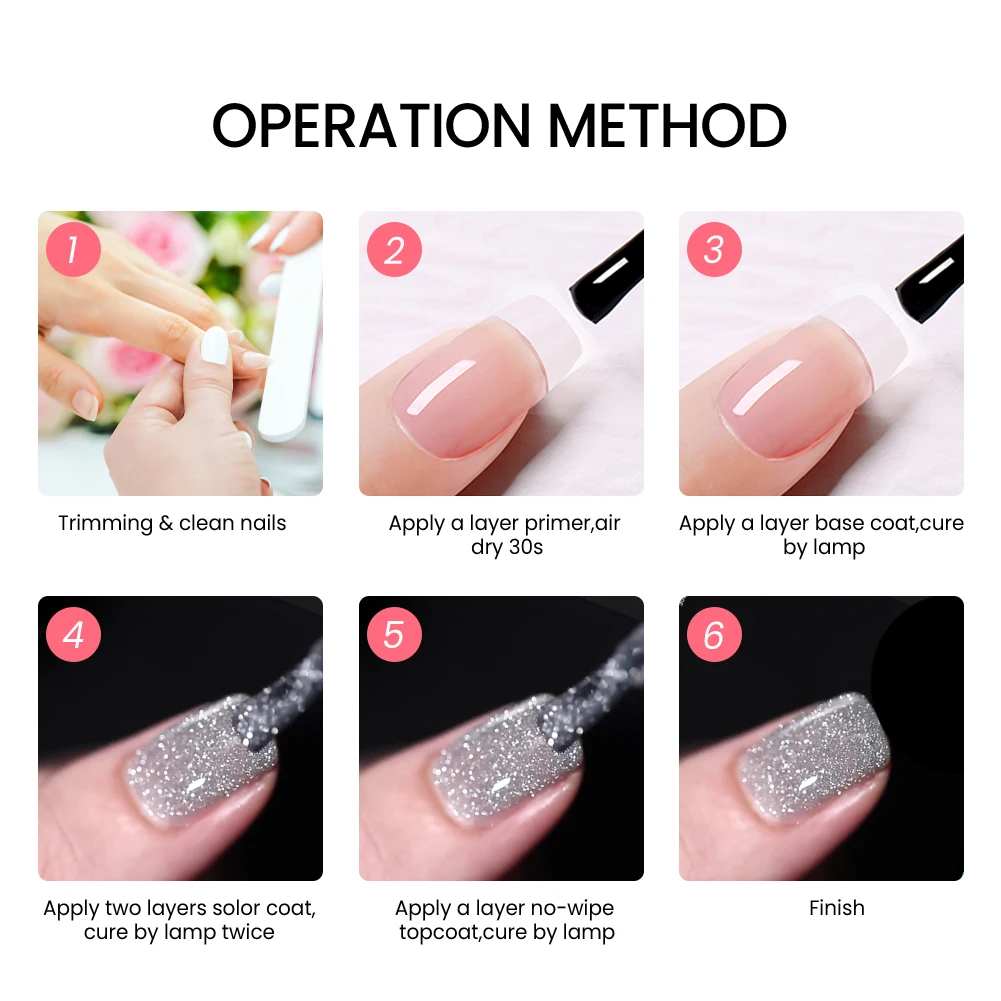 OPERATION METHOD

1

Trimming & clean nails

2

Apply a layer primer,air dry 30s

3

Apply a layer base coat,cure by lamp

4

Apply two layers solor coat, cure by lamp twice

5

Apply a layer no-wipe topcoat,cure by lamp

6

Finish