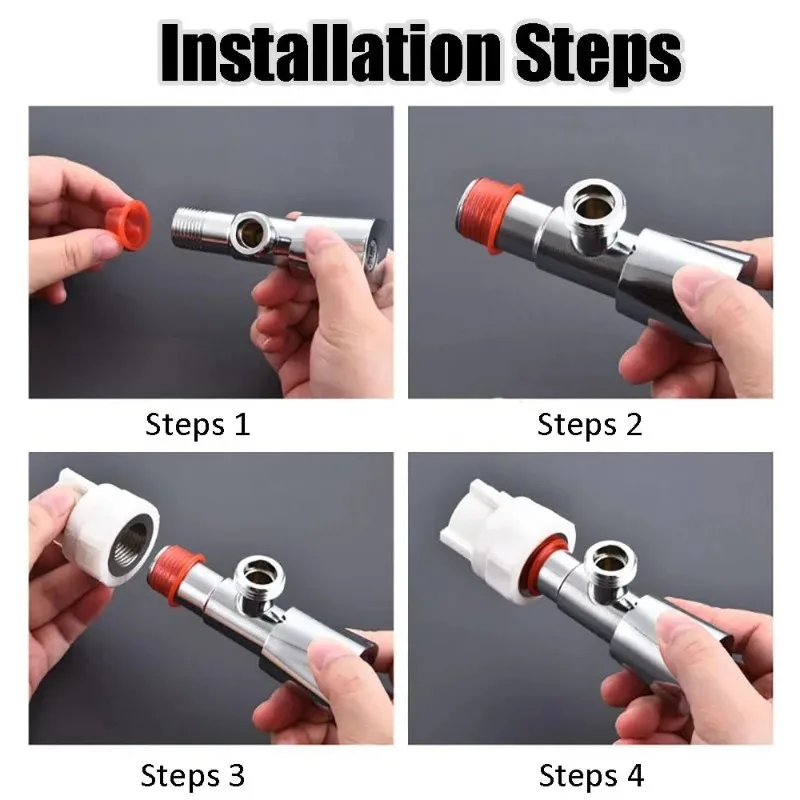 Installation Steps

Steps 1

Steps 2

Steps 3

Steps 4