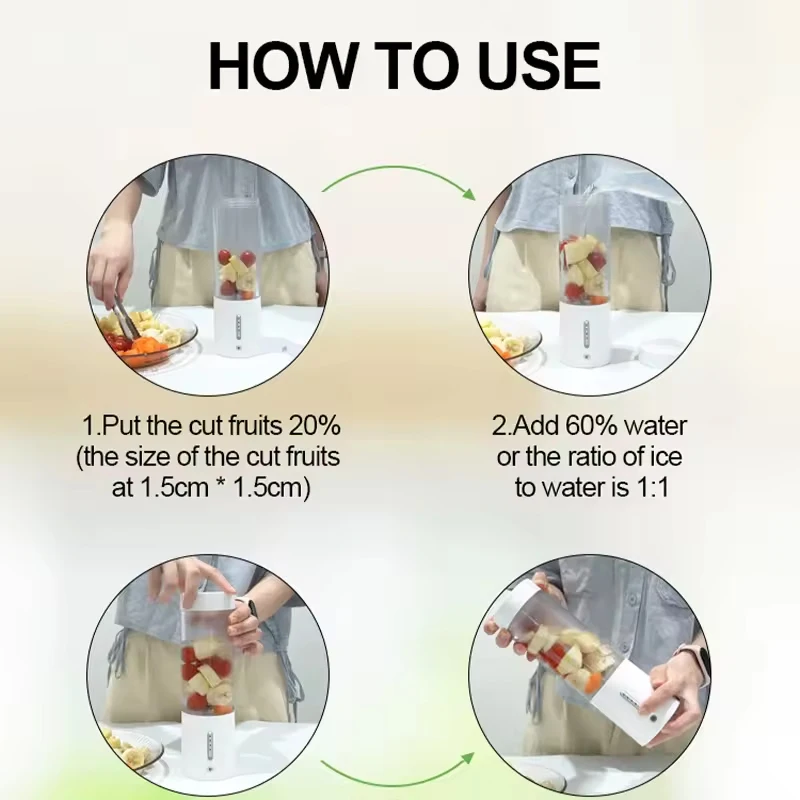 HOW TO USE

1.Put the cut fruits 20% (the size of the cut fruits at 1.5cm * 1.5cm)

2.Add 60% water or the ratio of ice to water is 1:1