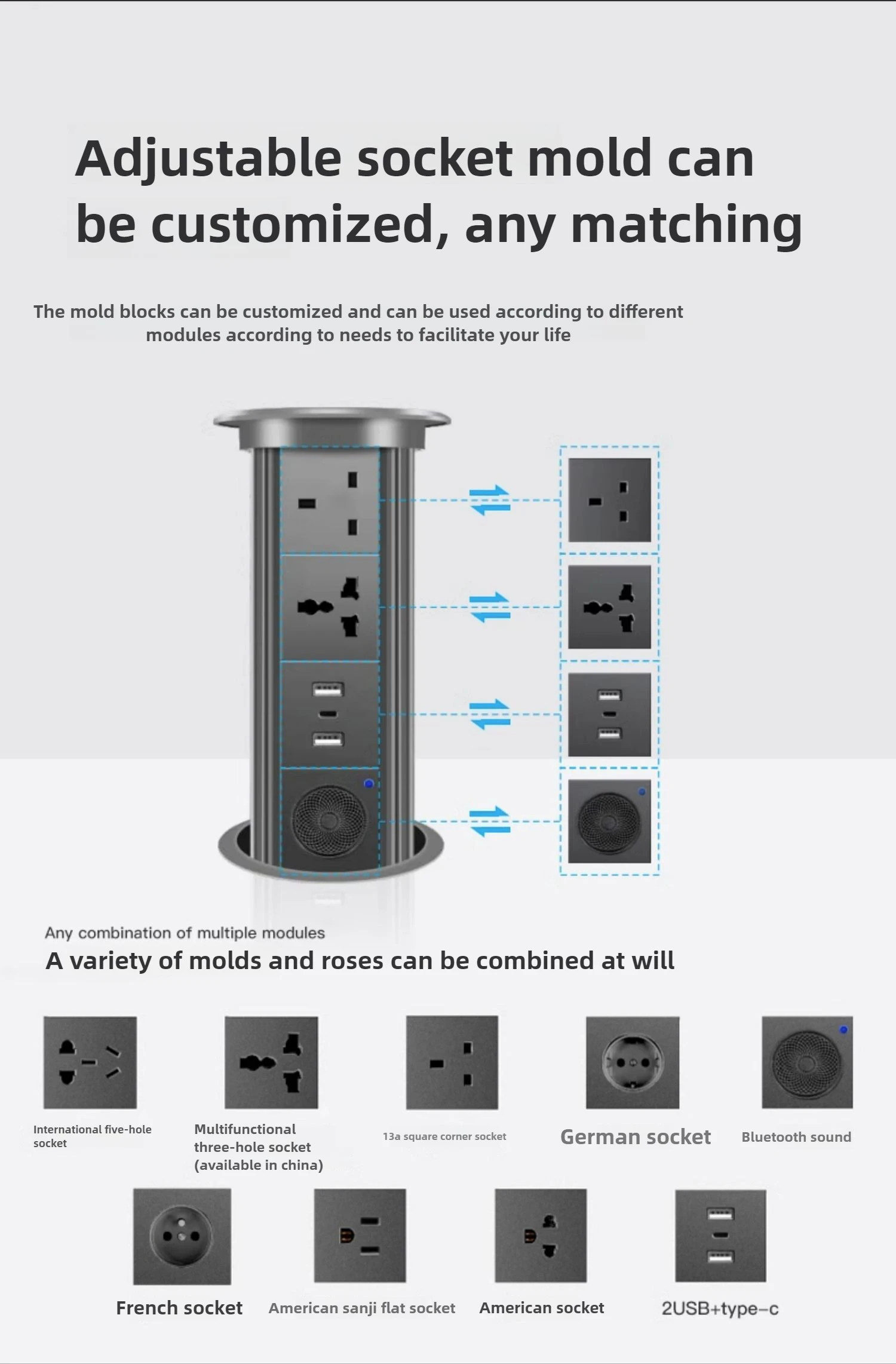 Adjustable socket mold can be customized, any matching

The mold blocks can be customized and can be used according to different modules according to needs to facilitate your life

Any combination of multiple modules

A variety of molds and roses can be combined at will

International five-hole socket

Multifunctional three-hole socket (available in china)

13a square corner socket

German socket

Bluetooth sound

French socket

American sanji flat socket

American socket

2USB+type-c