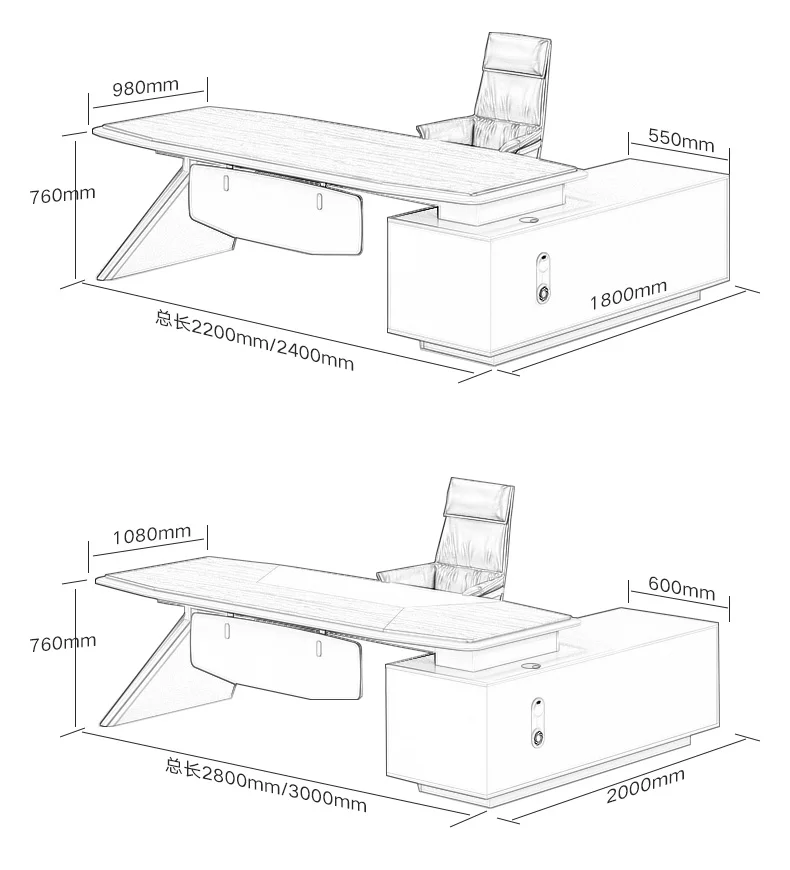 980mm
550mm
760mm
1800mm
总长2200mm/2400mm

1080mm
600mm
760mm
总长2800mm/3000mm
2000mm