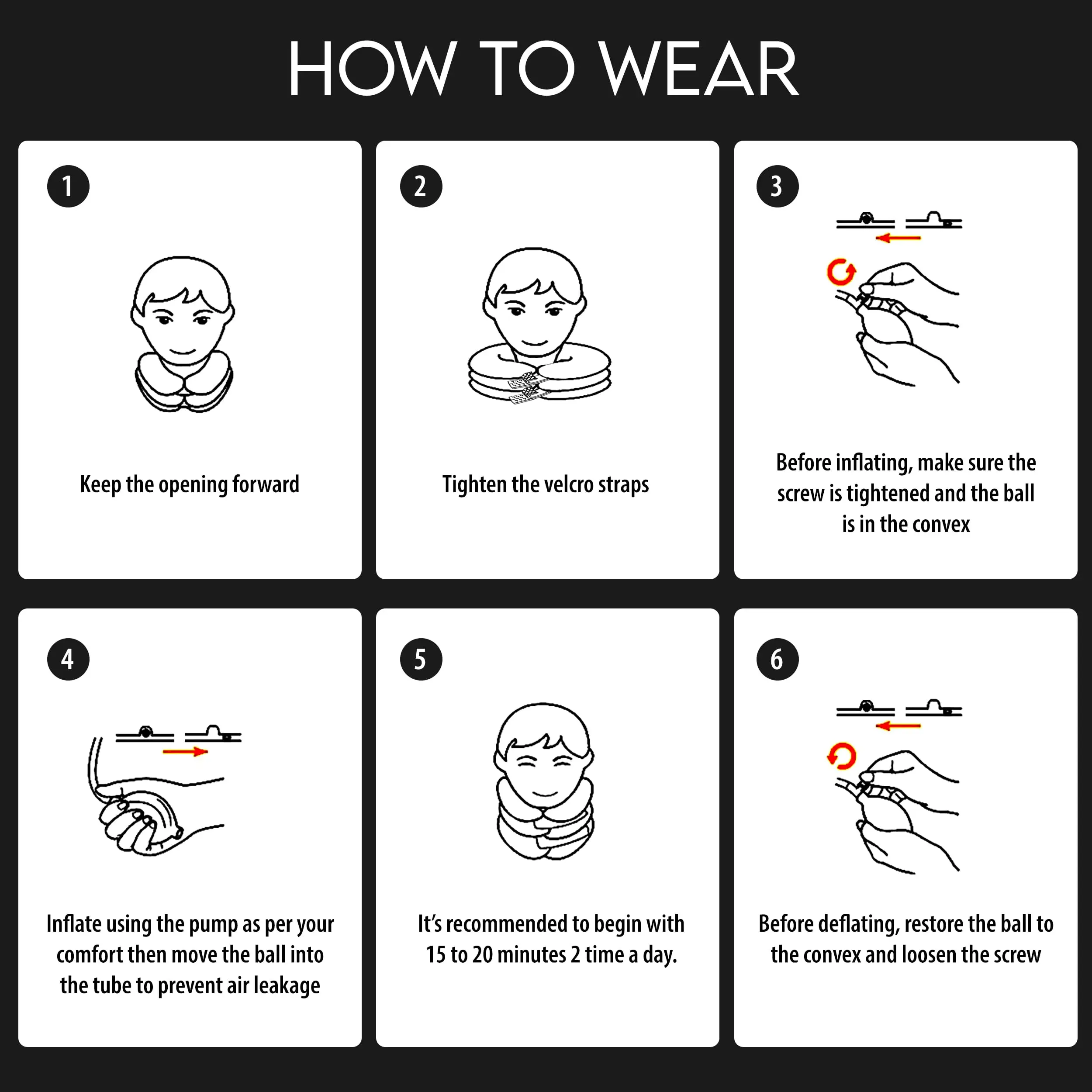 HOW TO WEAR

1

Keep the opening forward

2

Tighten the velcro straps

3

Before inflating, make sure the screw is tightened and the ball is in the convex

4

Inflate using the pump as per your comfort then move the ball into the tube to prevent air leakage

5

It's recommended to begin with 15 to 20 minutes 2 time a day.

6

Before deflating, restore the ball to the convex and loosen the screw