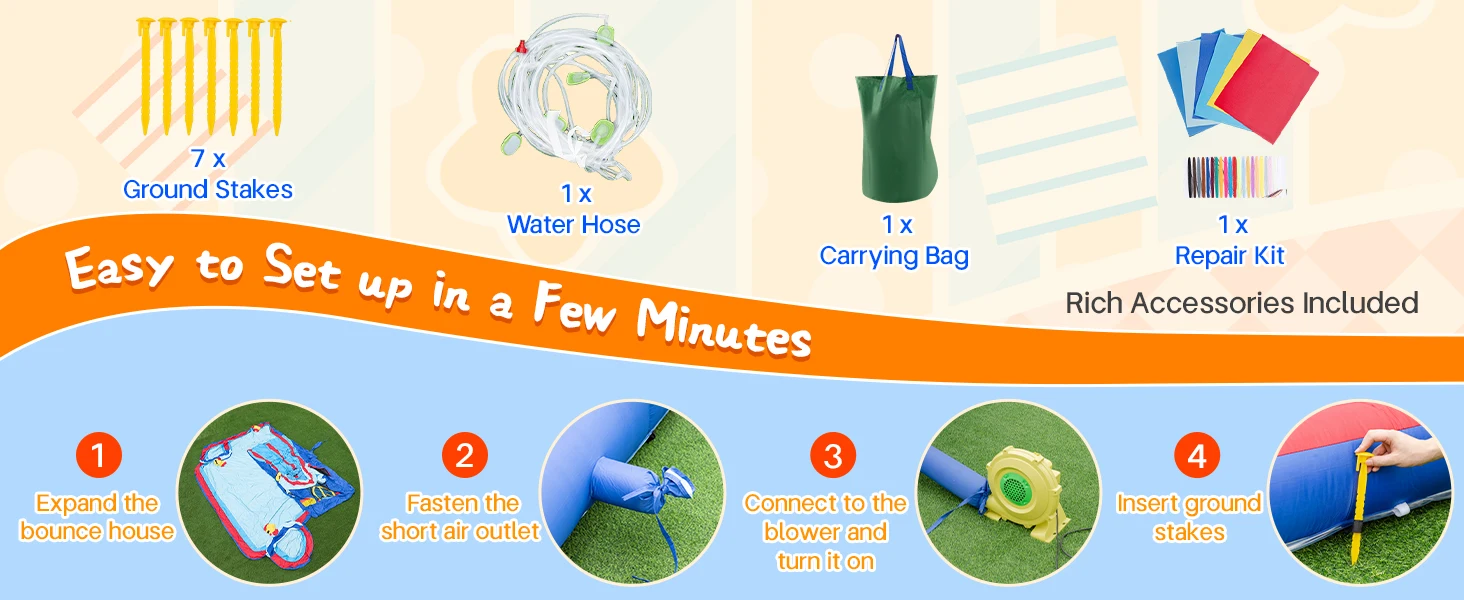 7 x
Ground Stakes

1 x
Water Hose

1 x
Carrying Bag

1 x
Repair Kit

Rich Accessories Included

Easy to Set up in a Few Minutes

1
Expand the bounce house

2
Fasten the short air outlet

3
Connect to the blower and turn it on

4
Insert ground stakes