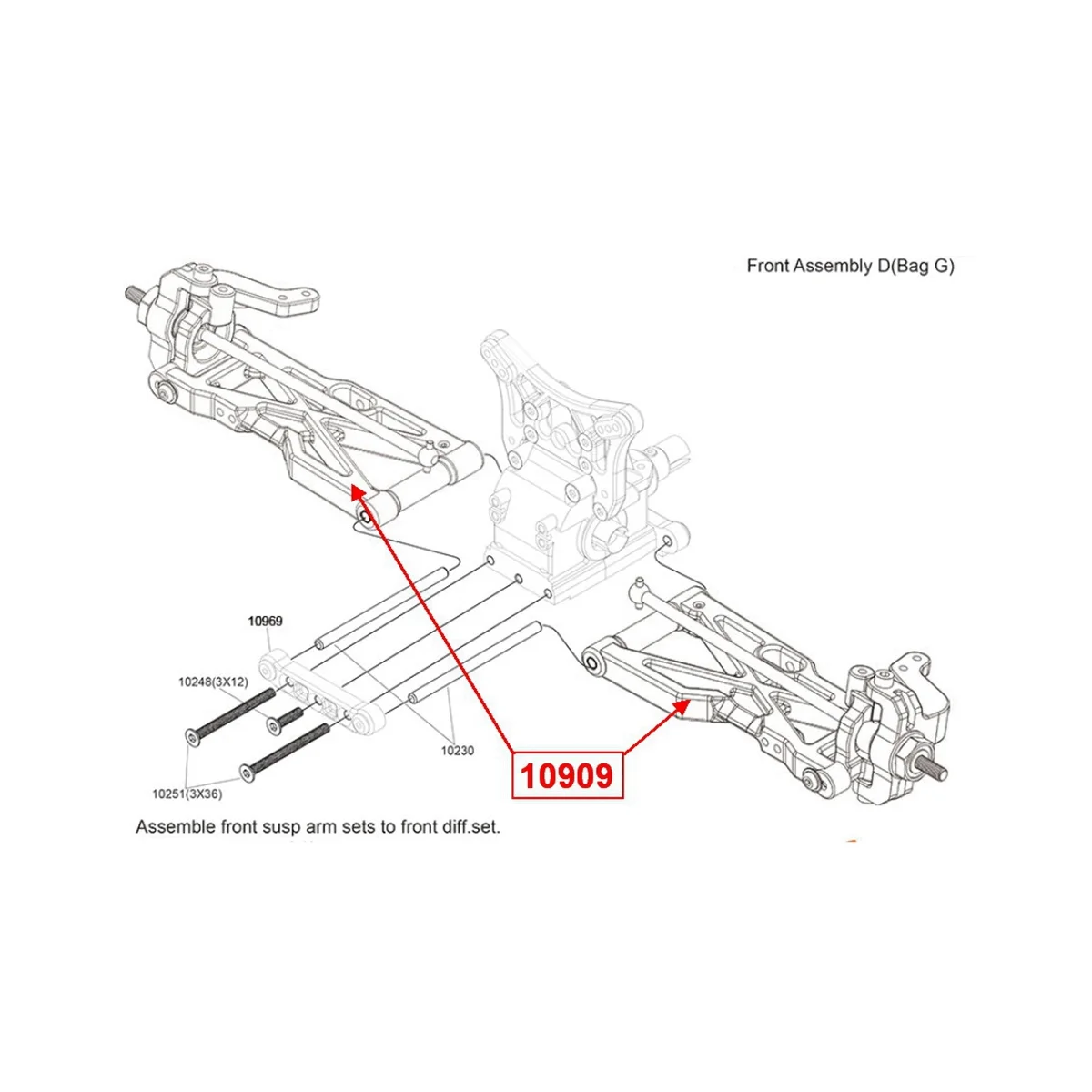 Front Assembly D(Bag G)

10969

10248(3X12)

10251(3X36)

10230

10909

Assemble front susp arm sets to front diff.set.