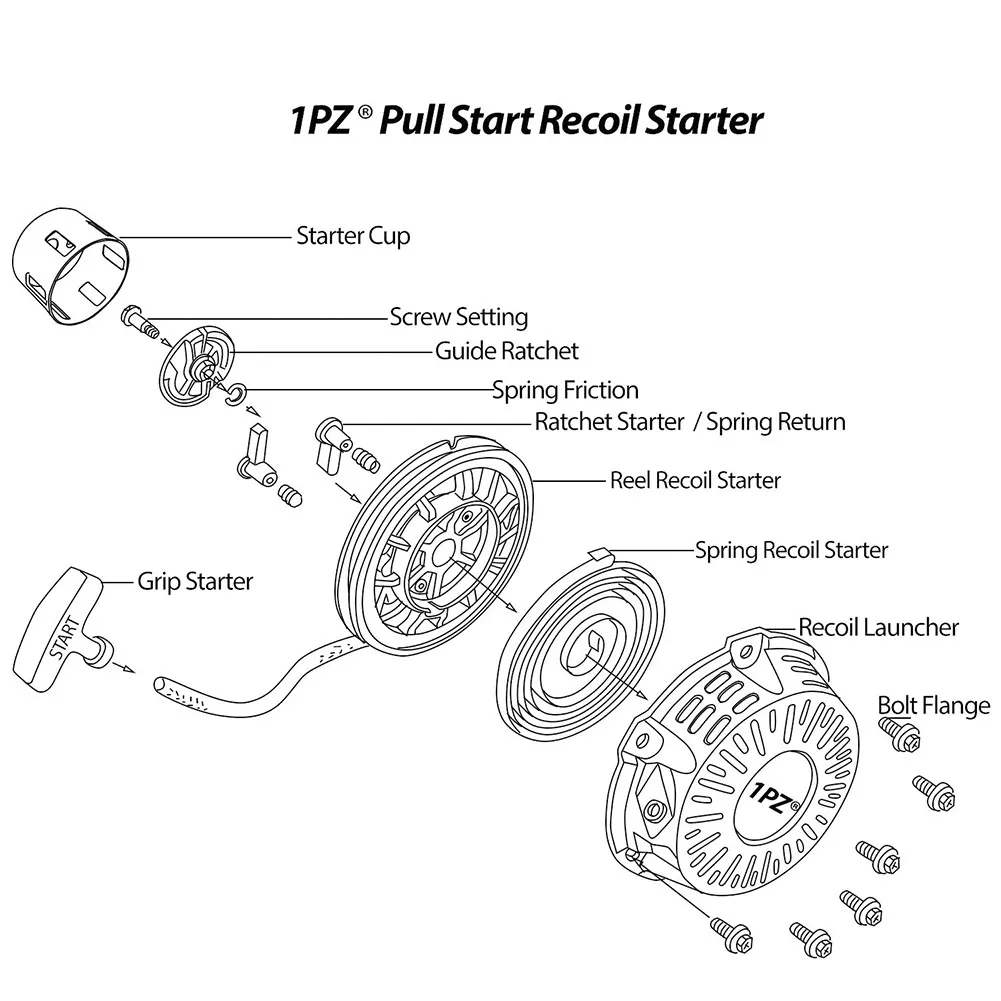 1PZ® Pull Start Recoil Starter

Starter Cup

Screw Setting

Guide Ratchet

Spring Friction

Ratchet Starter / Spring Return

Reel Recoil Starter

Spring Recoil Starter

Grip Starter

START

Recoil Launcher

Bolt Flange

1PZ®